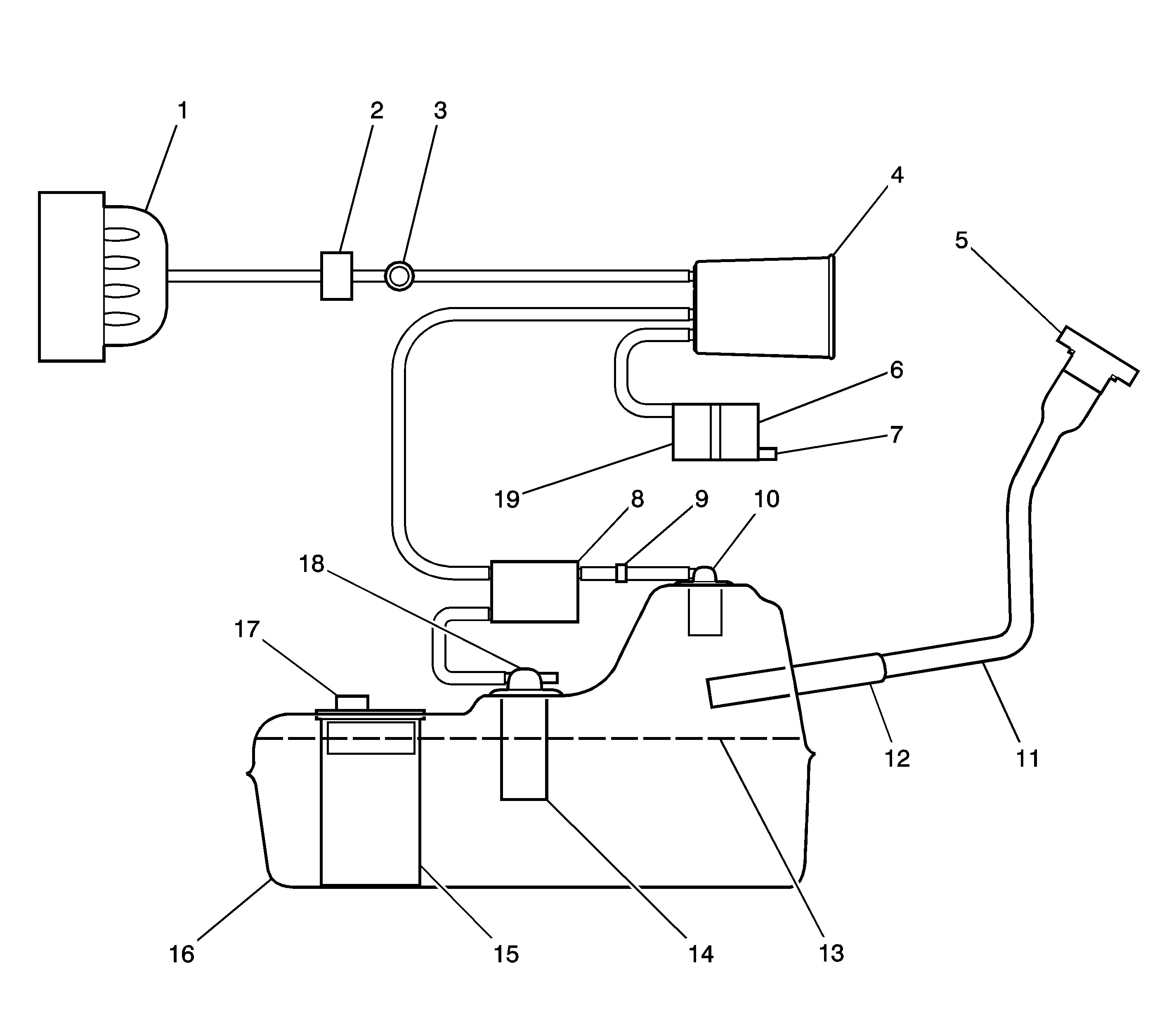 1
2
3
4
5
6
7
19
8
9
10
18
17
12
11
16
15
14
13