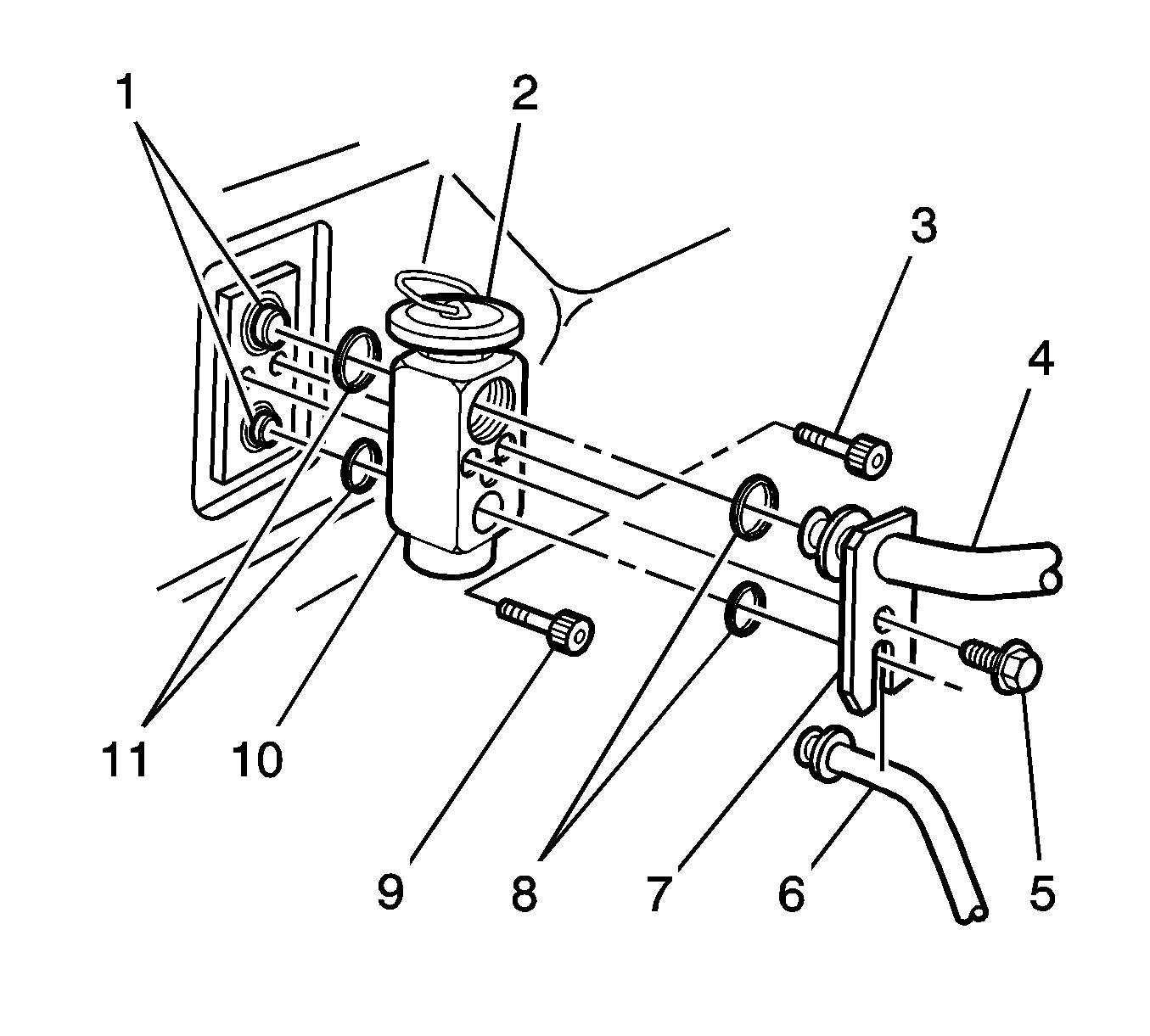 1
2
3
4
11
10
9
8
7
6
5