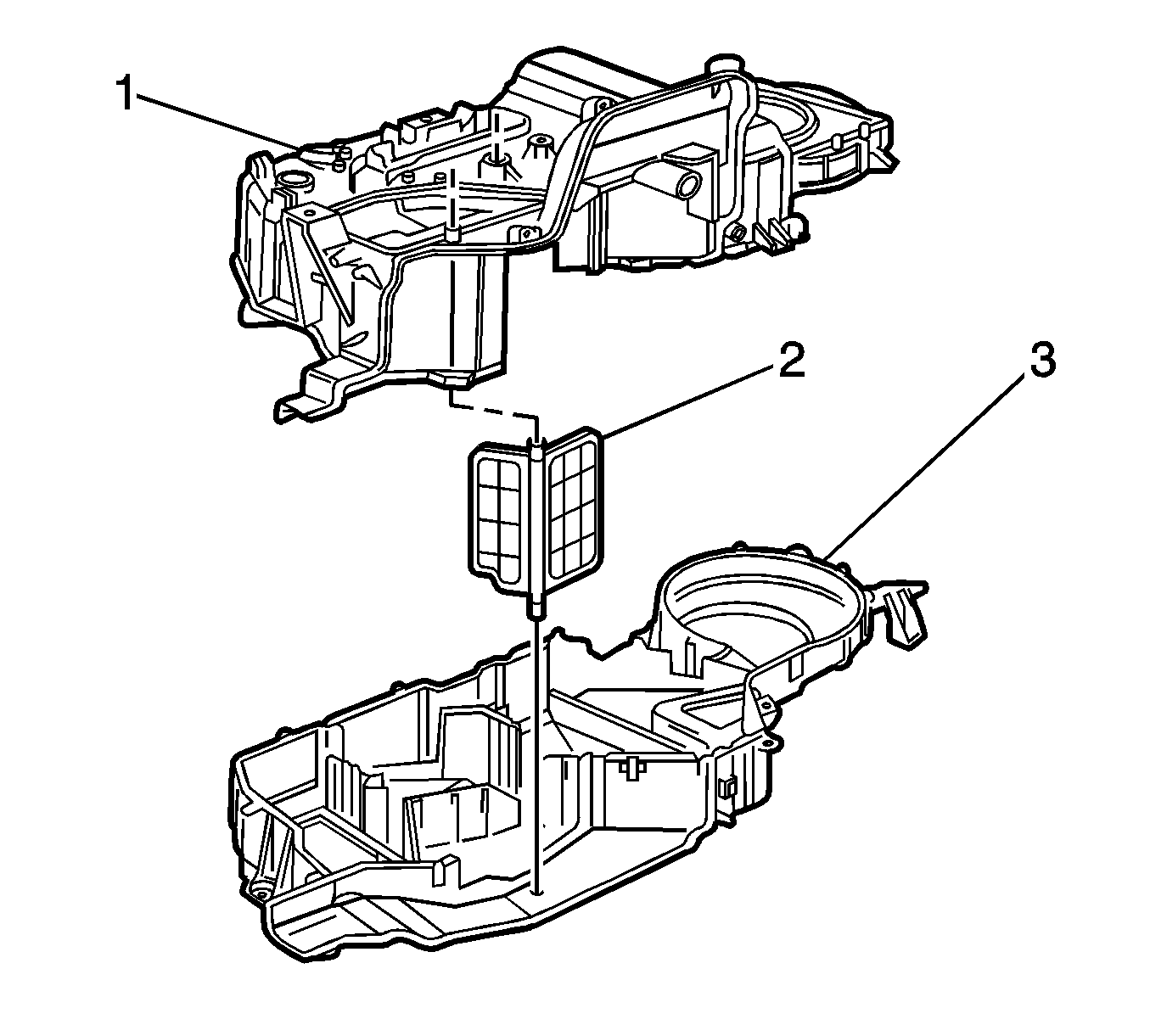 1
2
3