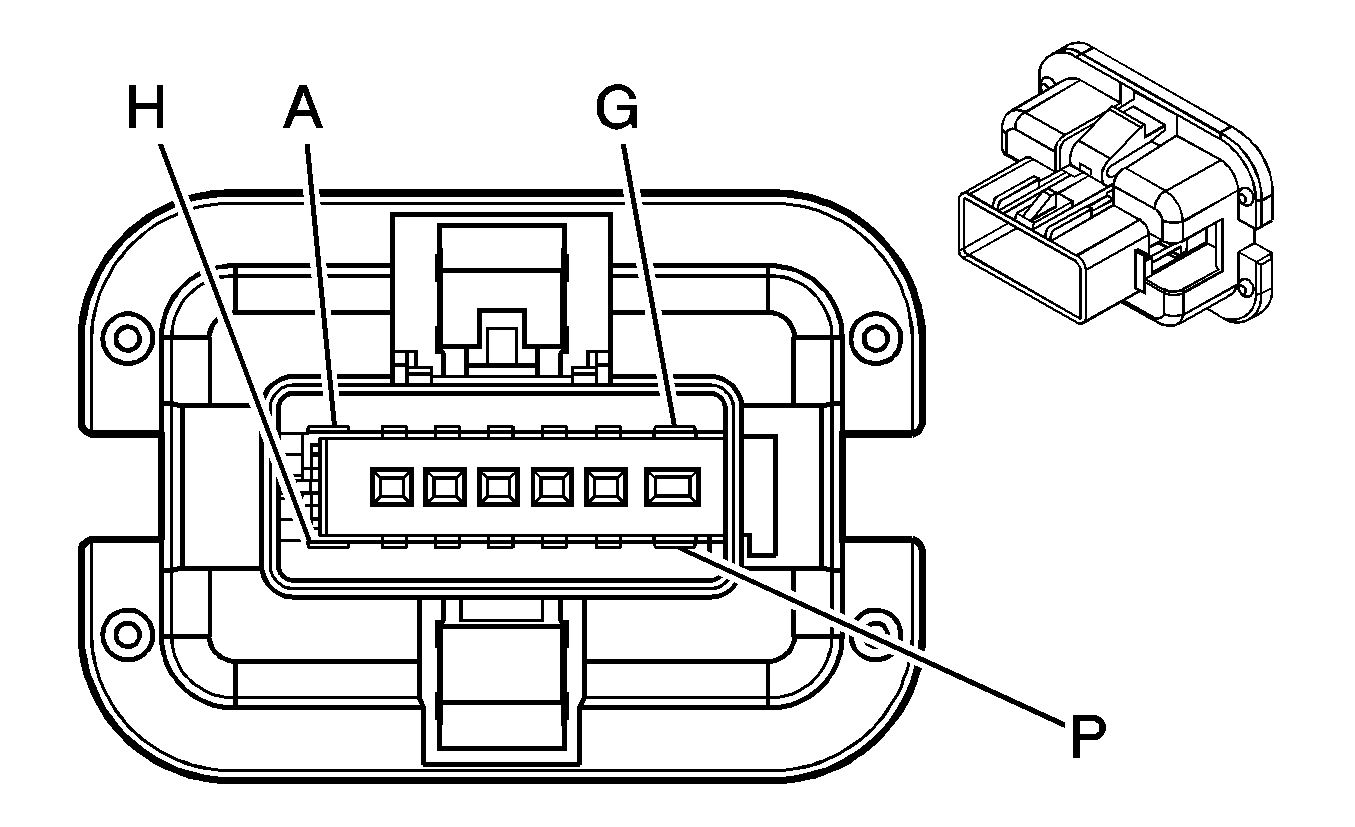 H
A
G
P