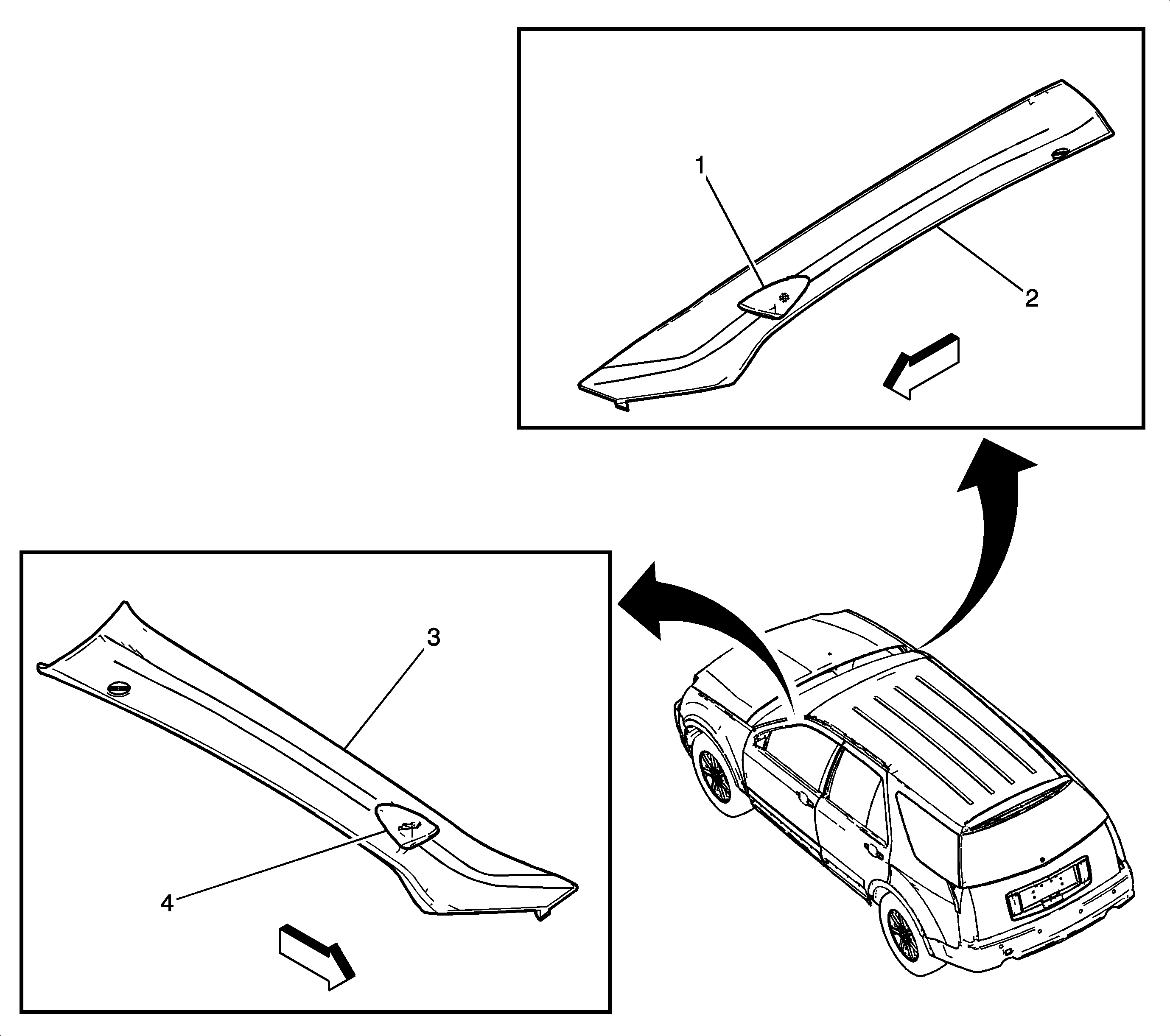 1
2
3
4