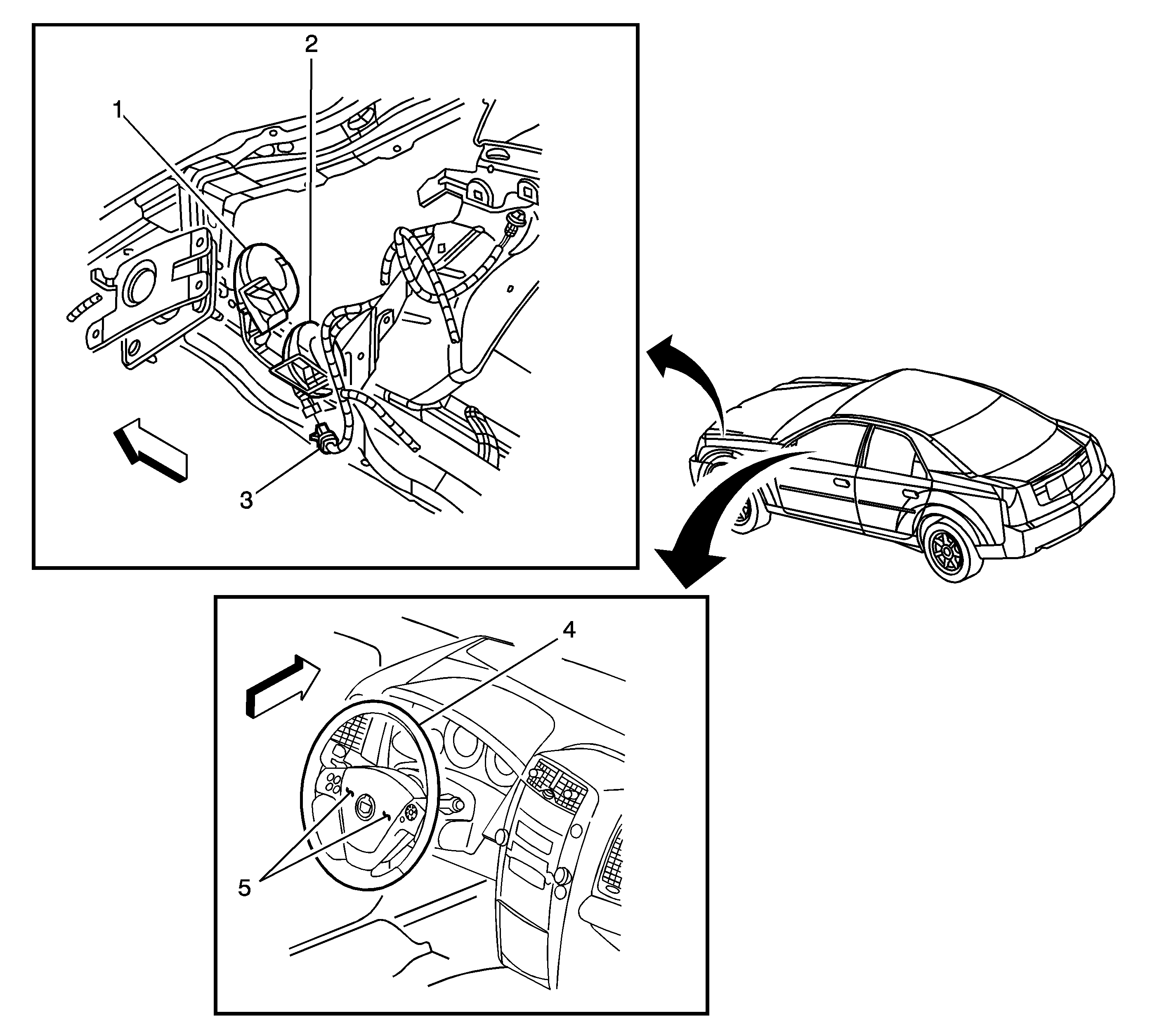 2
1
3
4
5