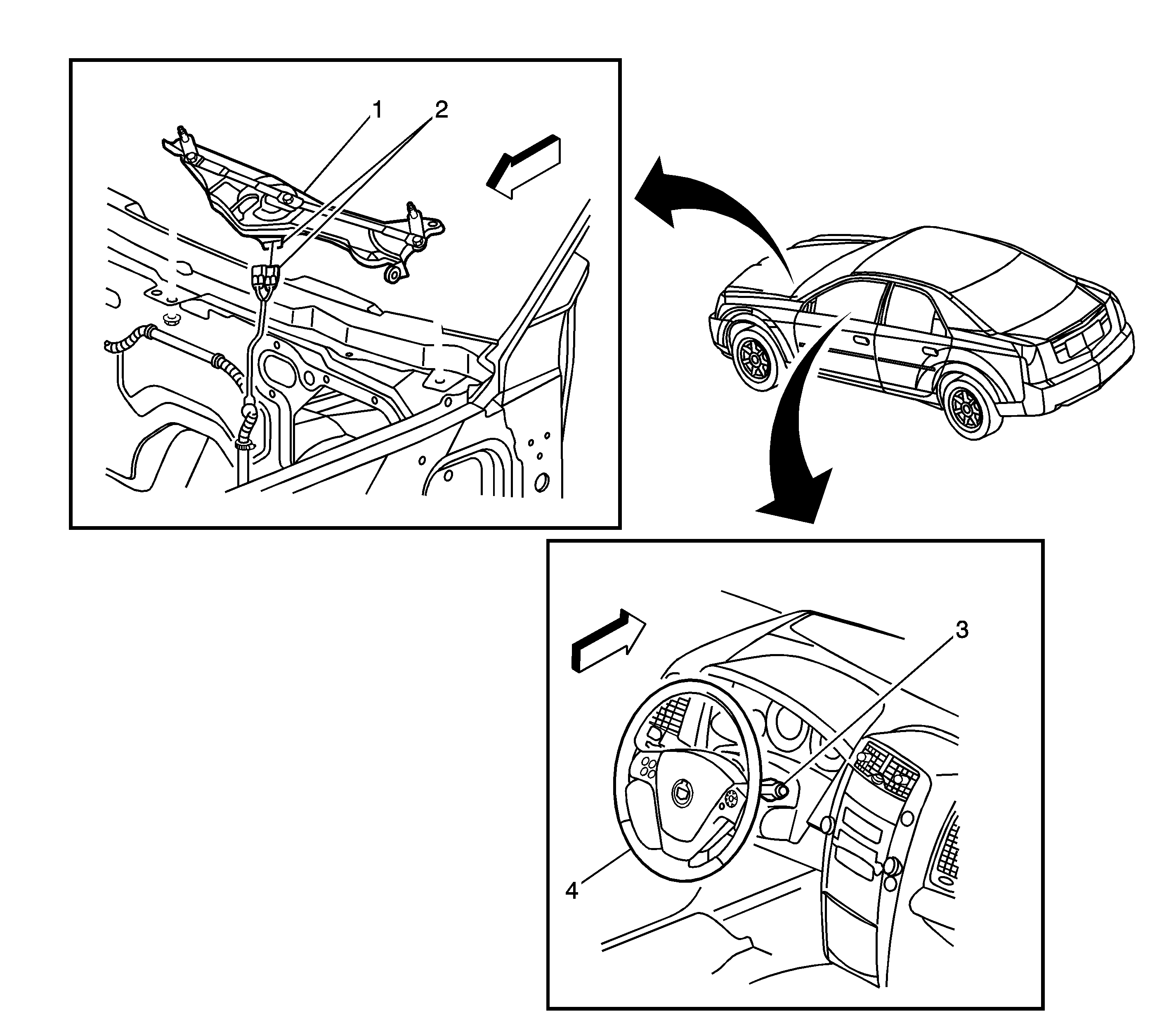 1
2
3
4