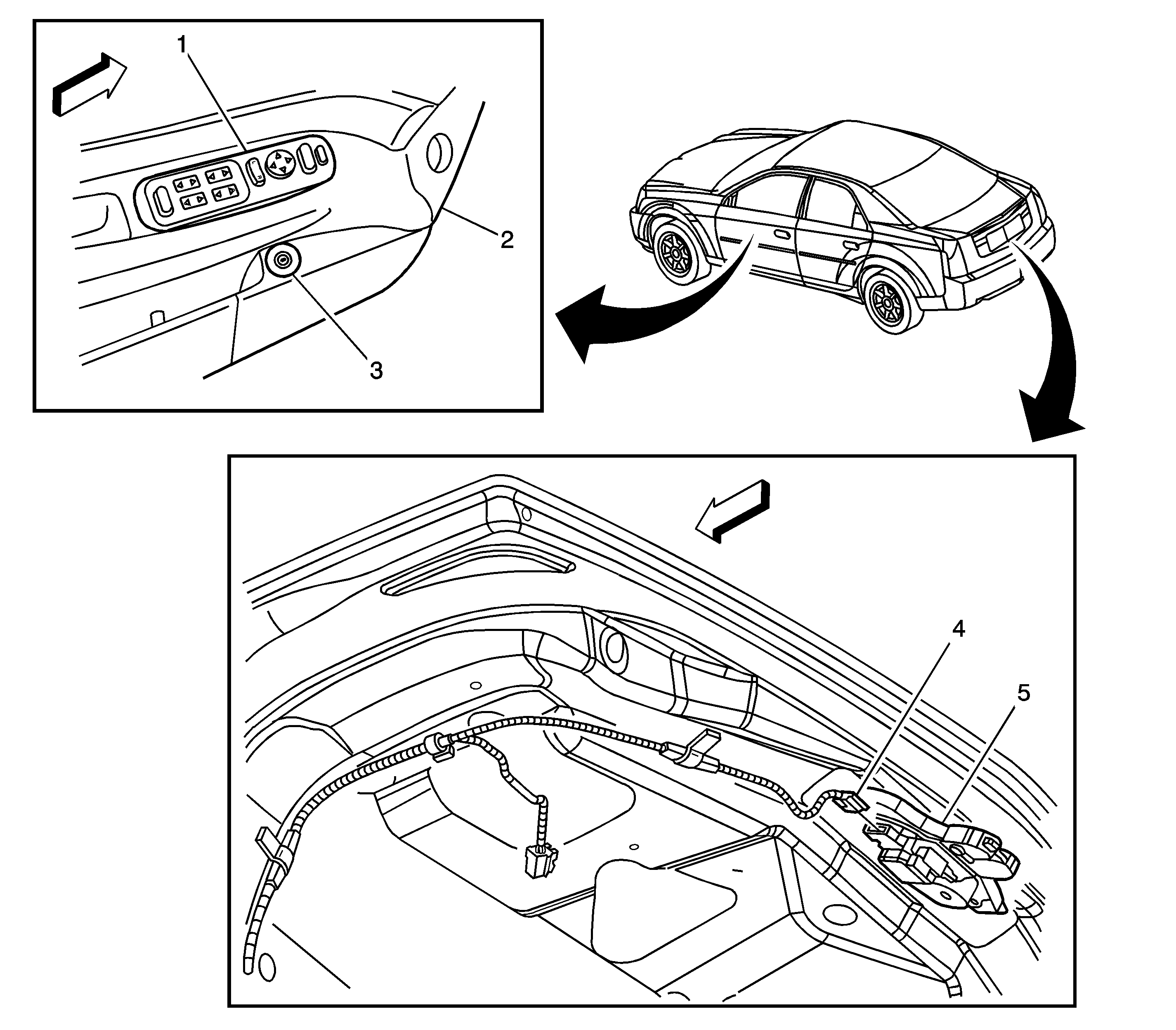 1
2
3
4
5