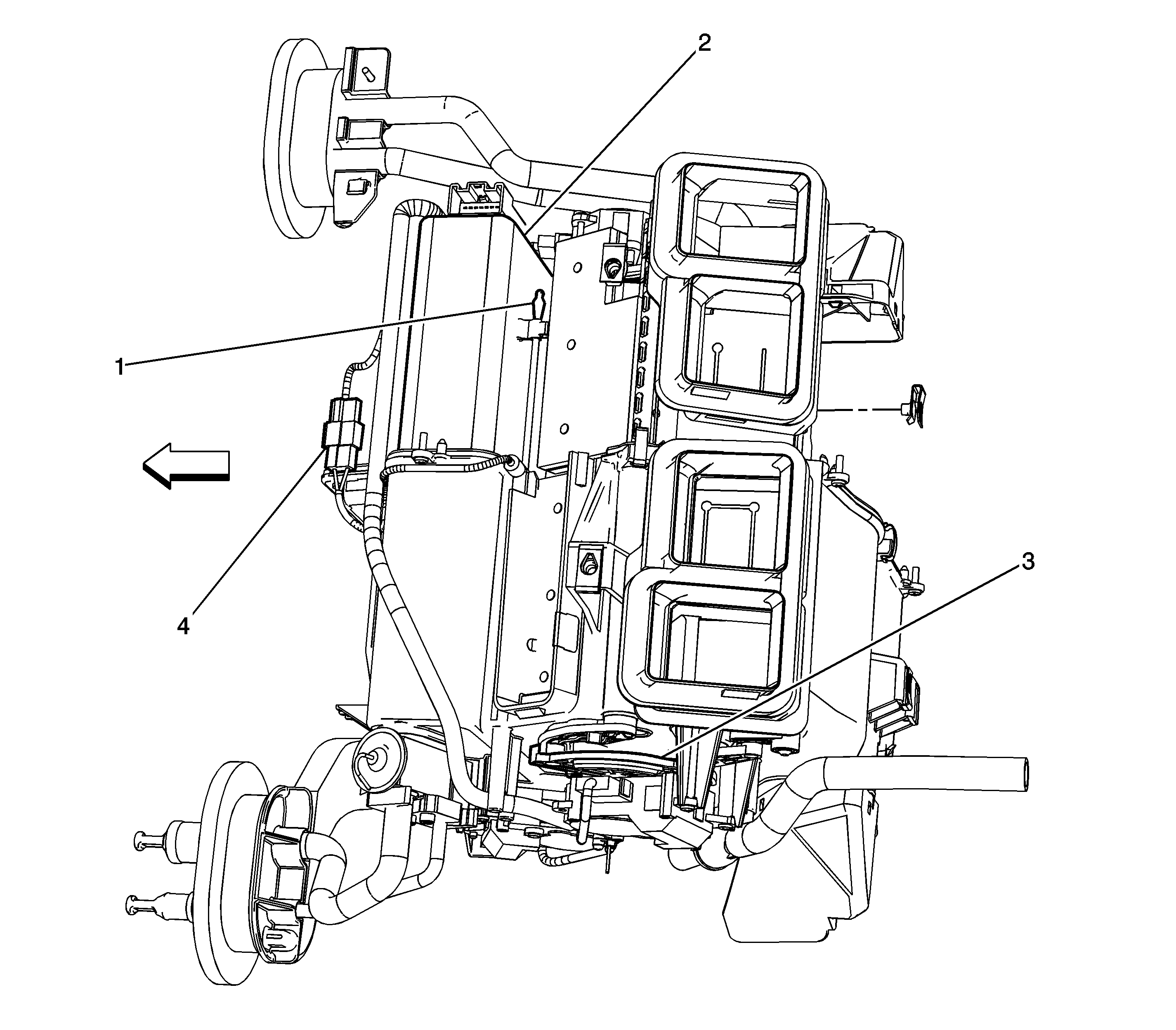 2
1
4
3