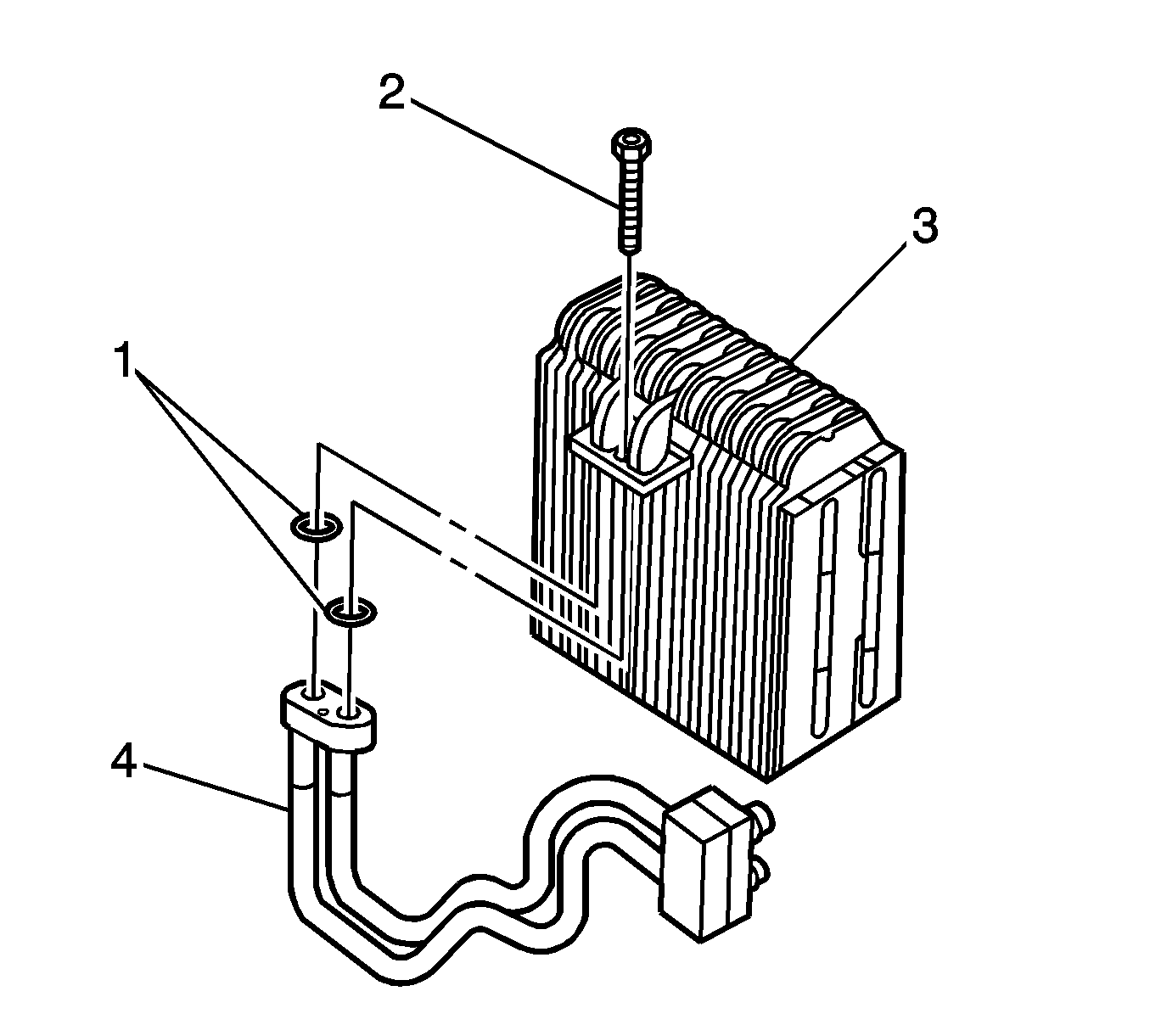 2
3
1
4