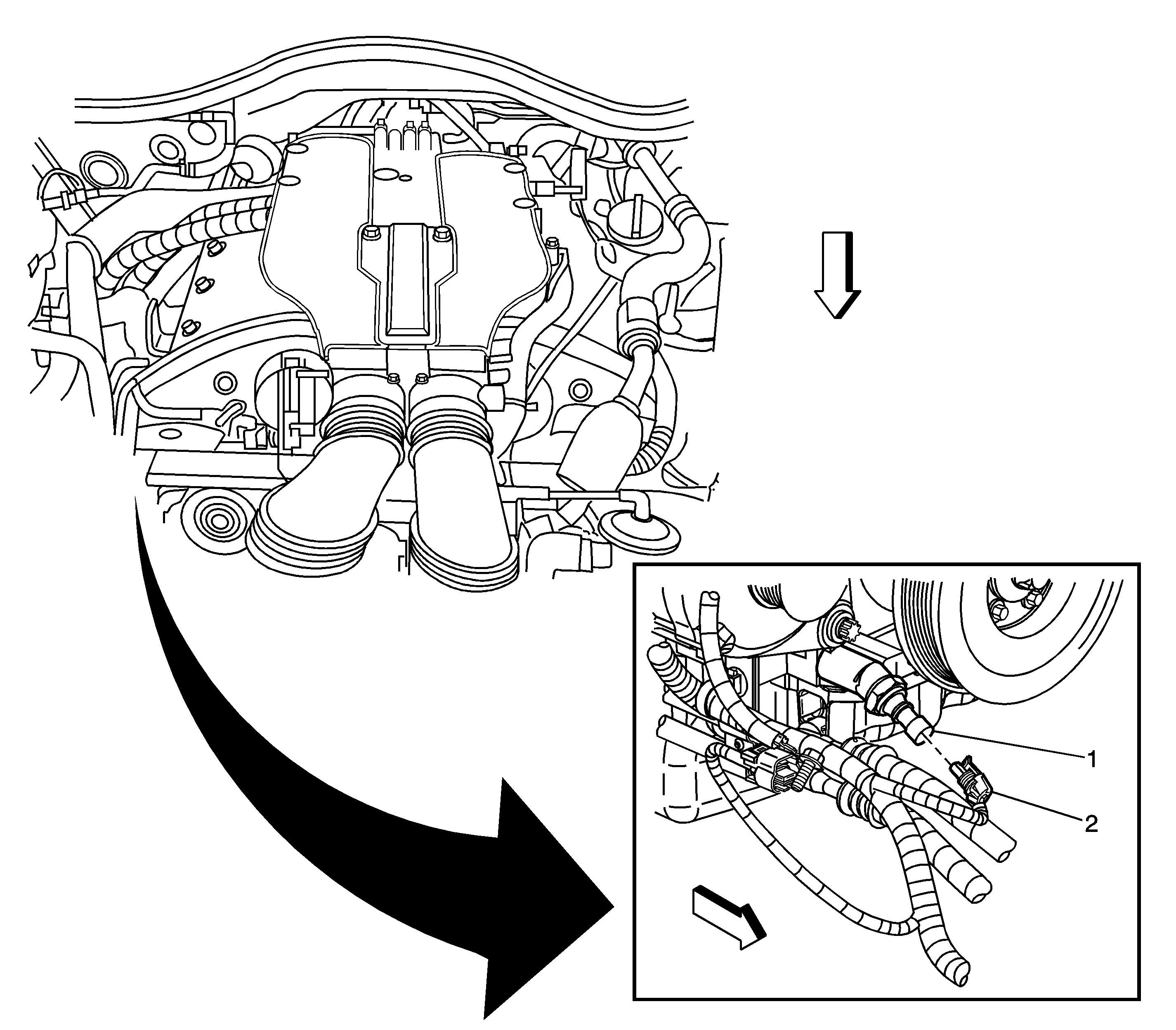 1
2