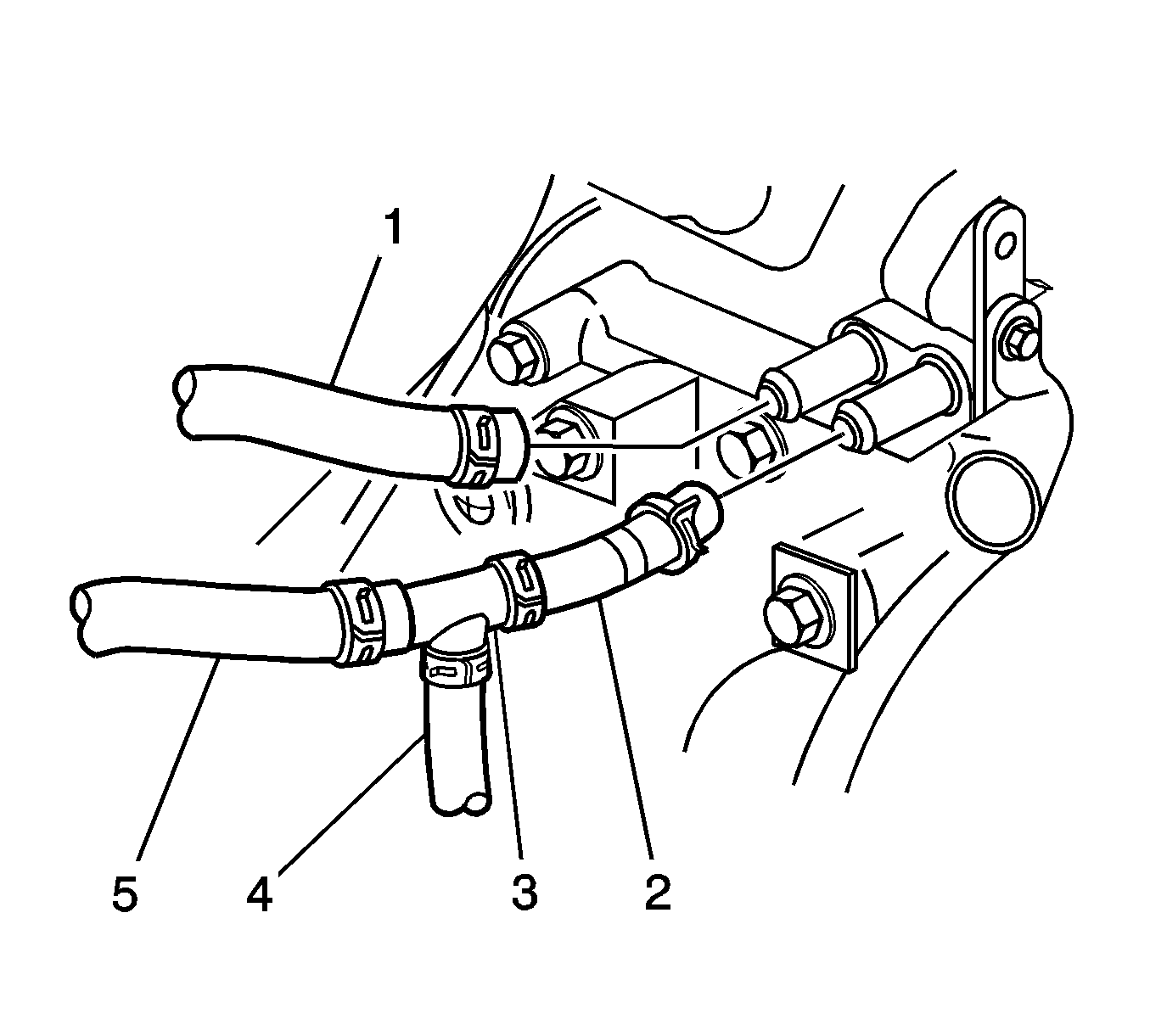 1
5
4
3
2