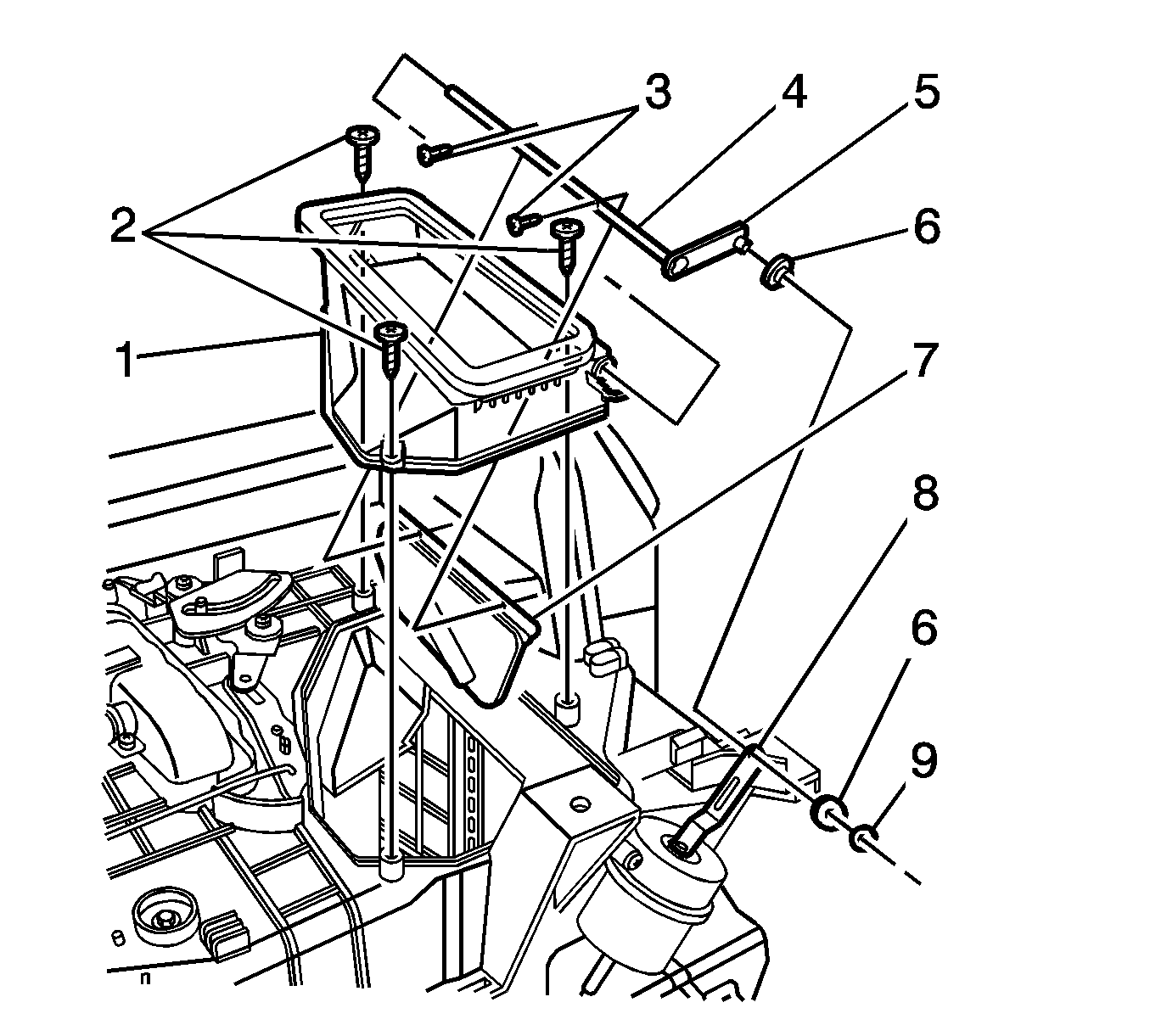 3
4
5
2
6
1
7
8
6
9