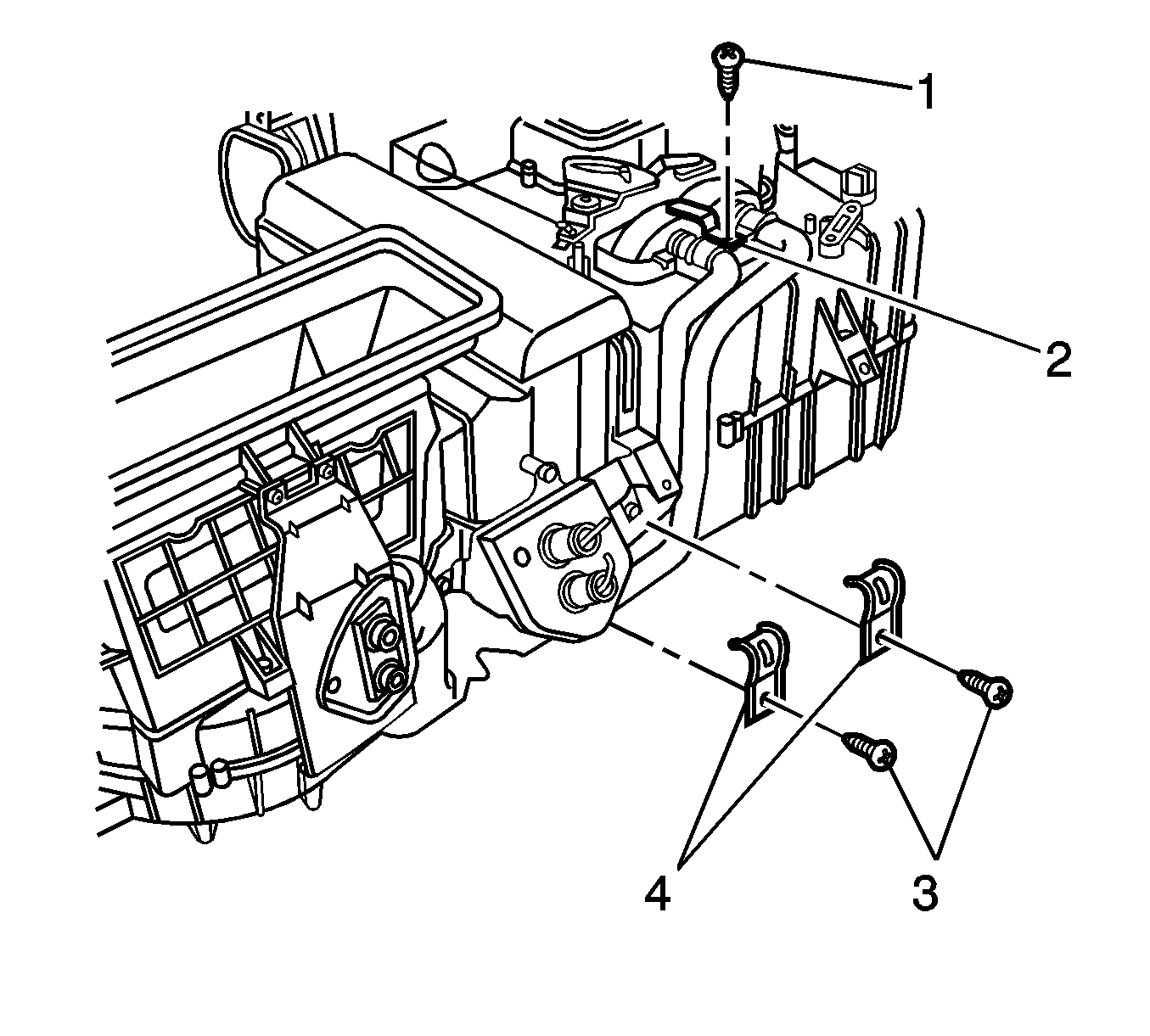 1
2
4
3