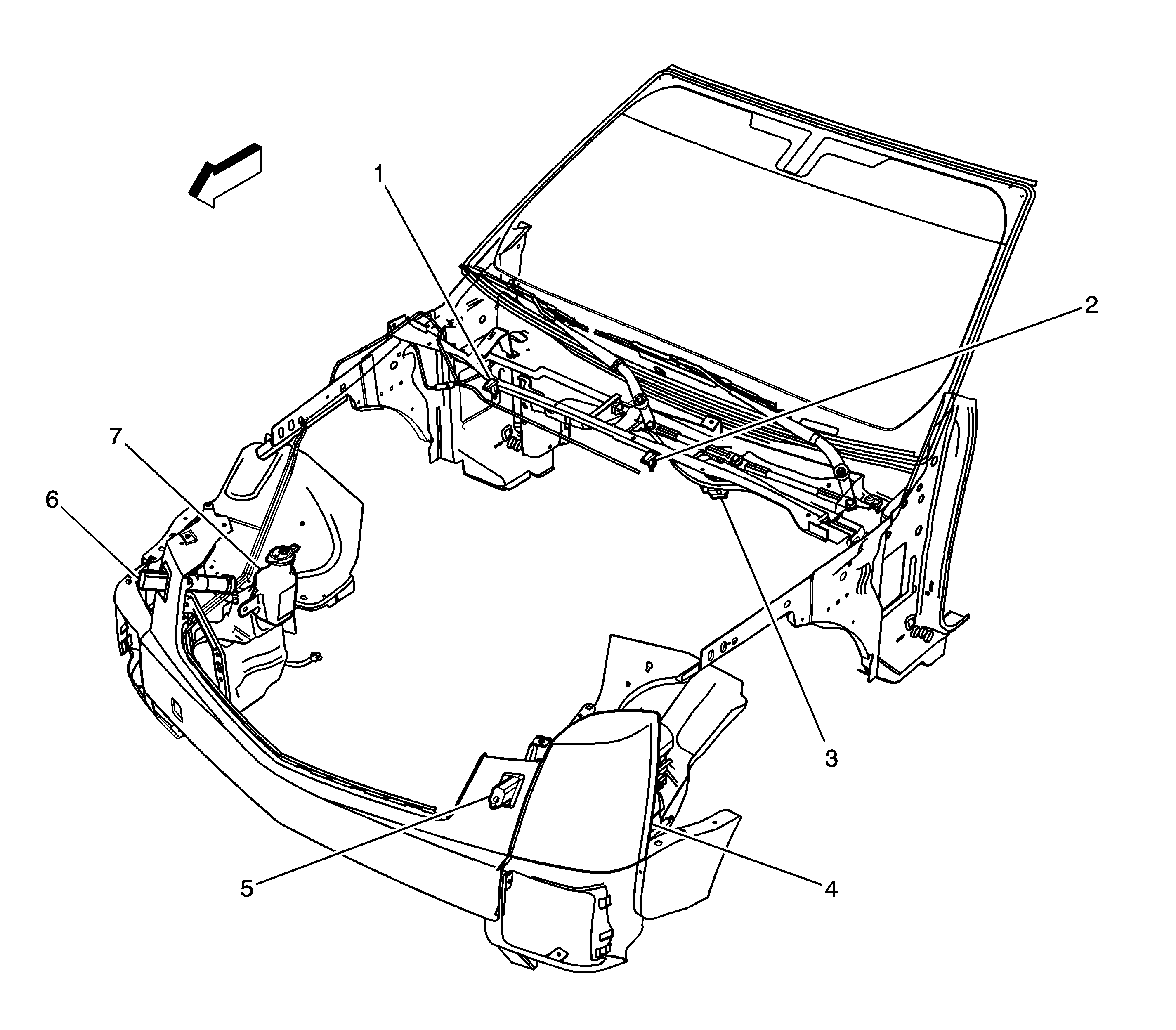 1
2
7
6
3
5
4