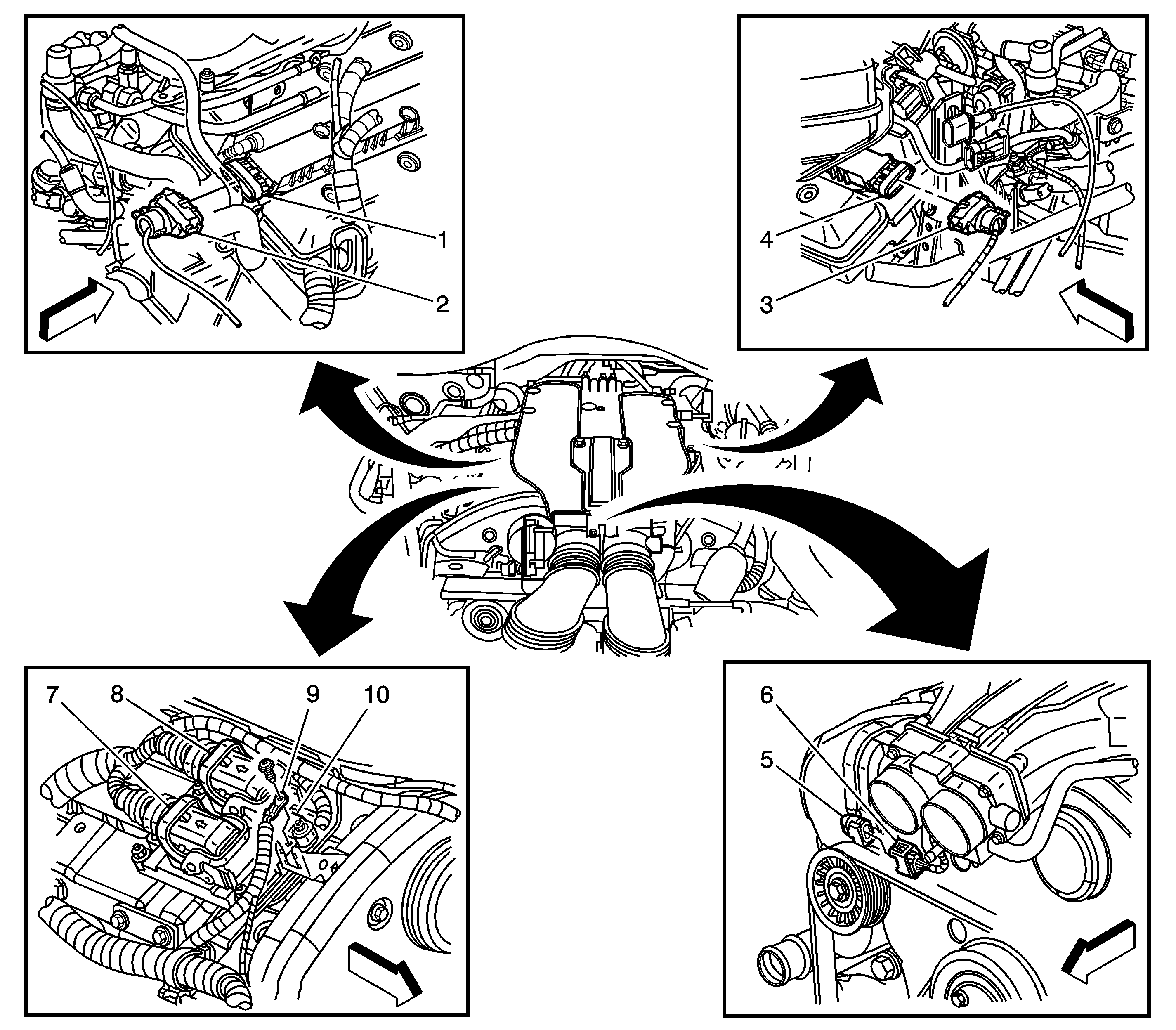 1
2
4
3
7
8
9
10
6
5