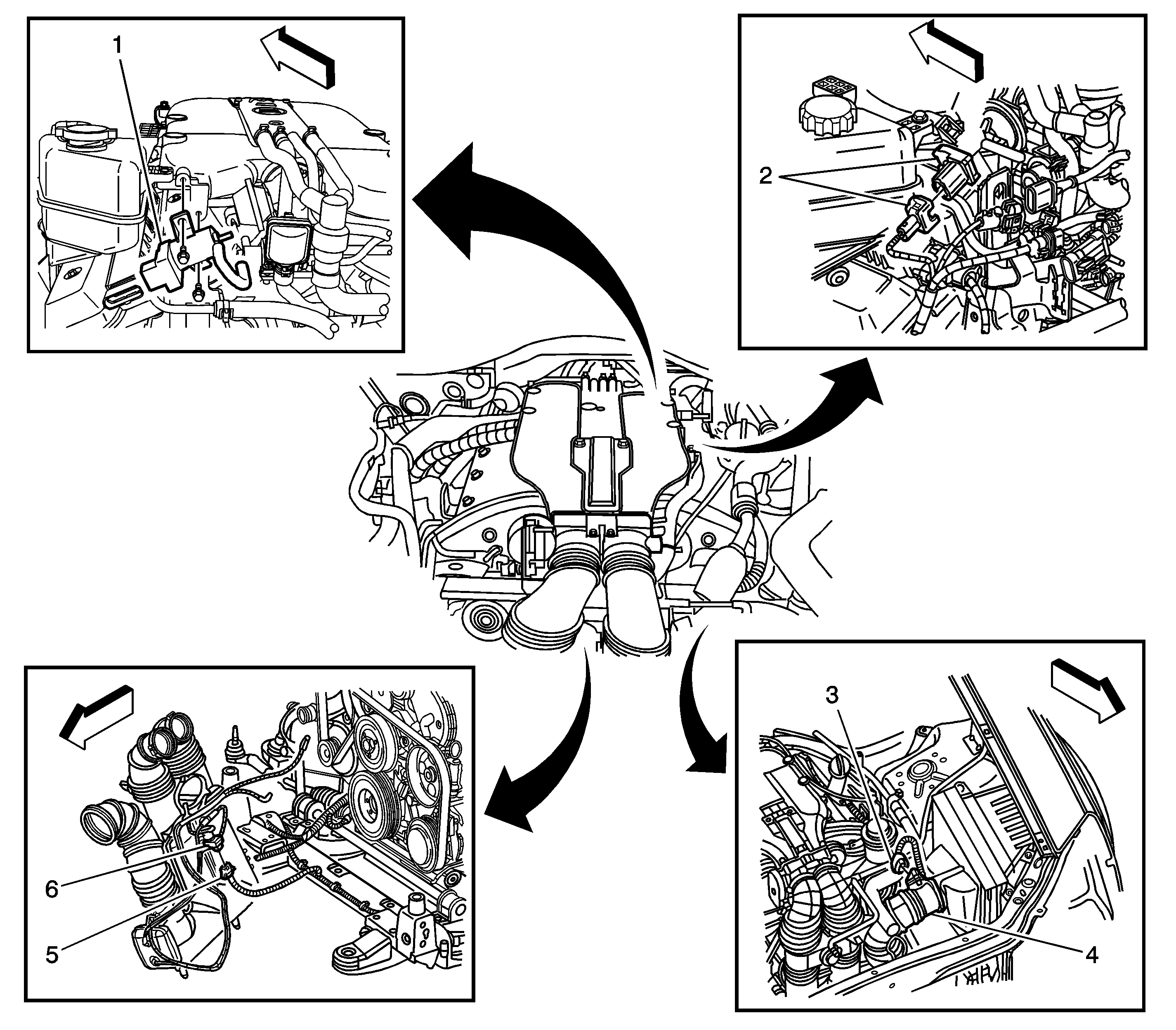 1

2

6

5

3

4