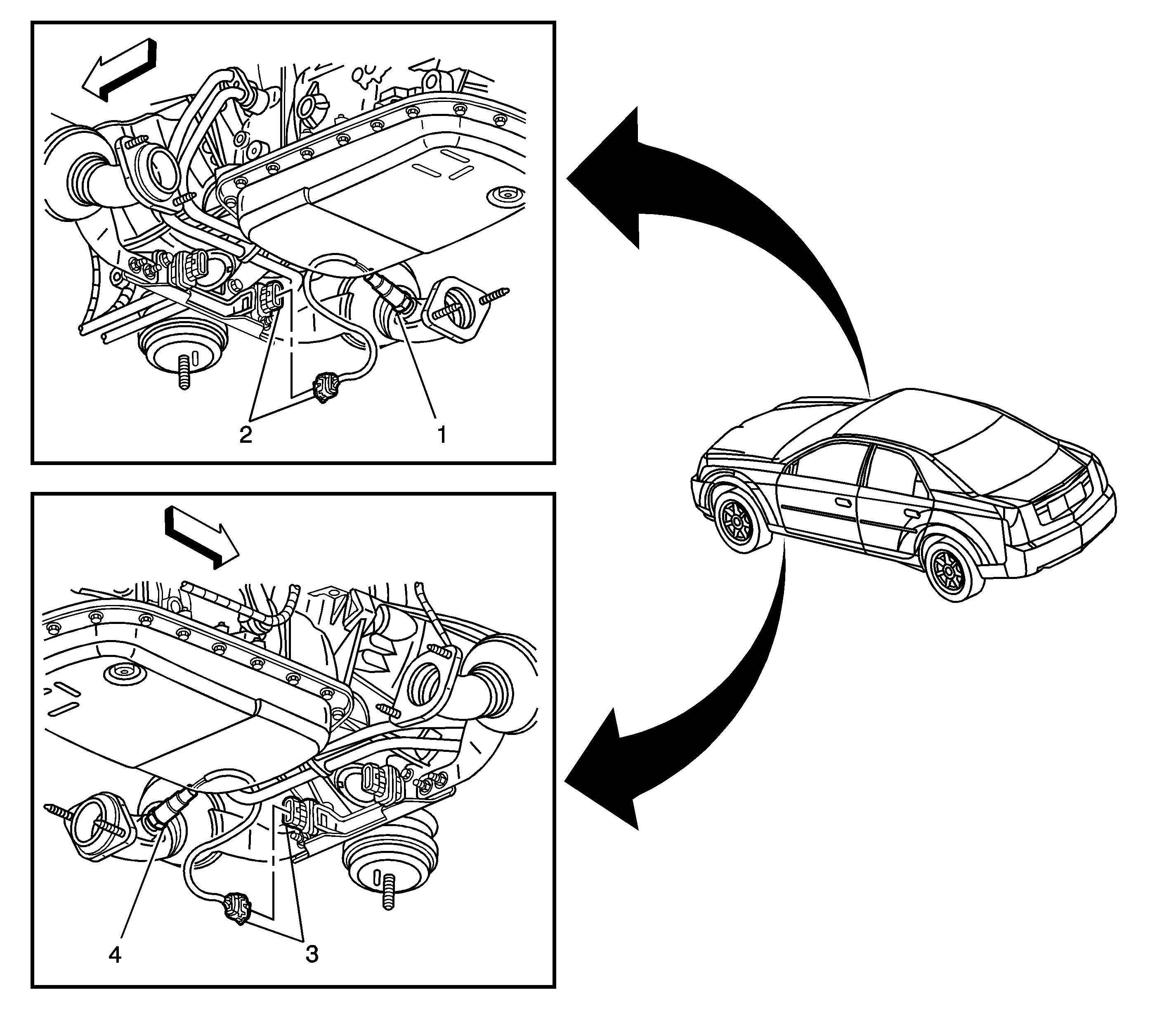 2
1
4
3