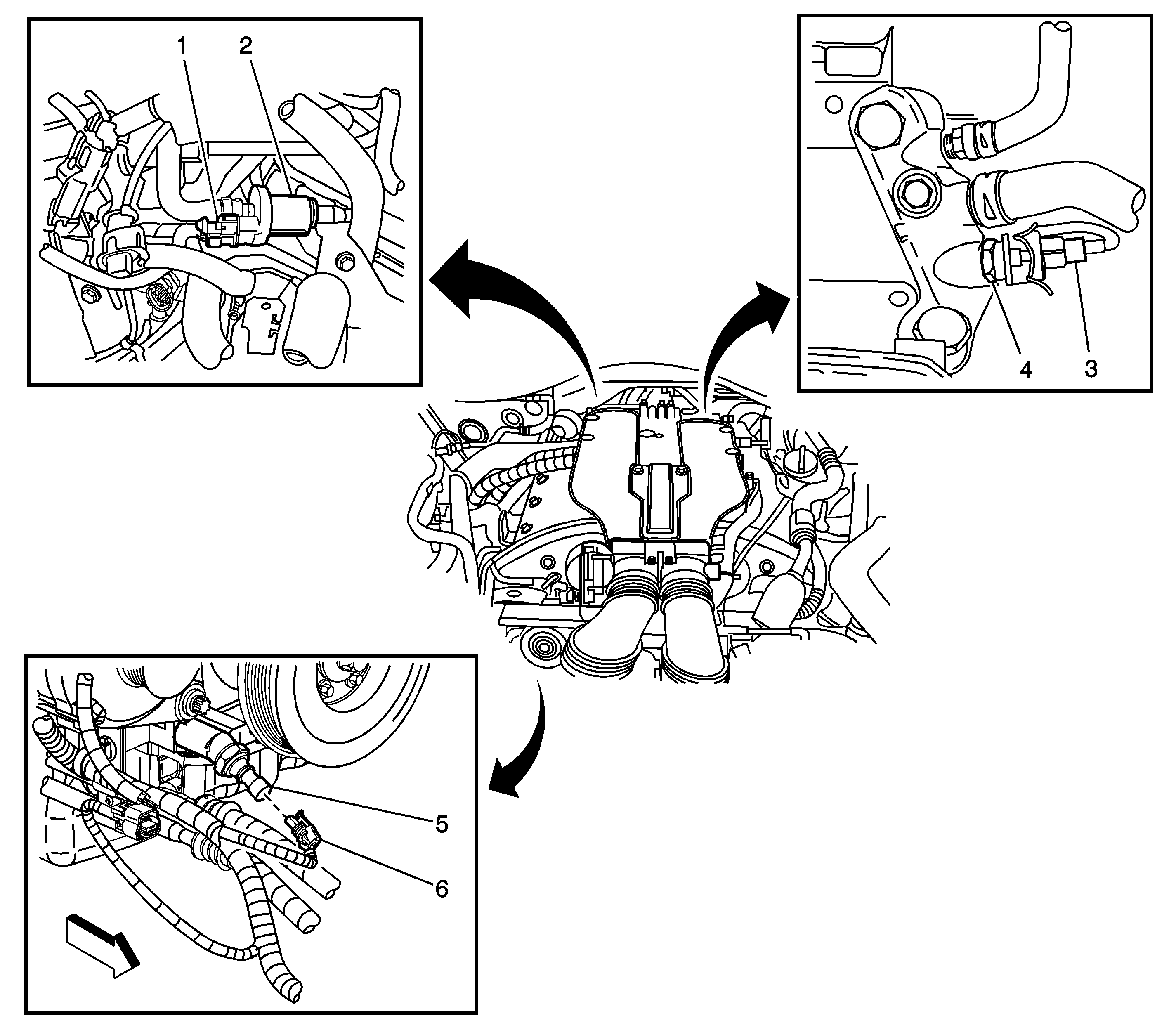 1 2

4 3

5

6