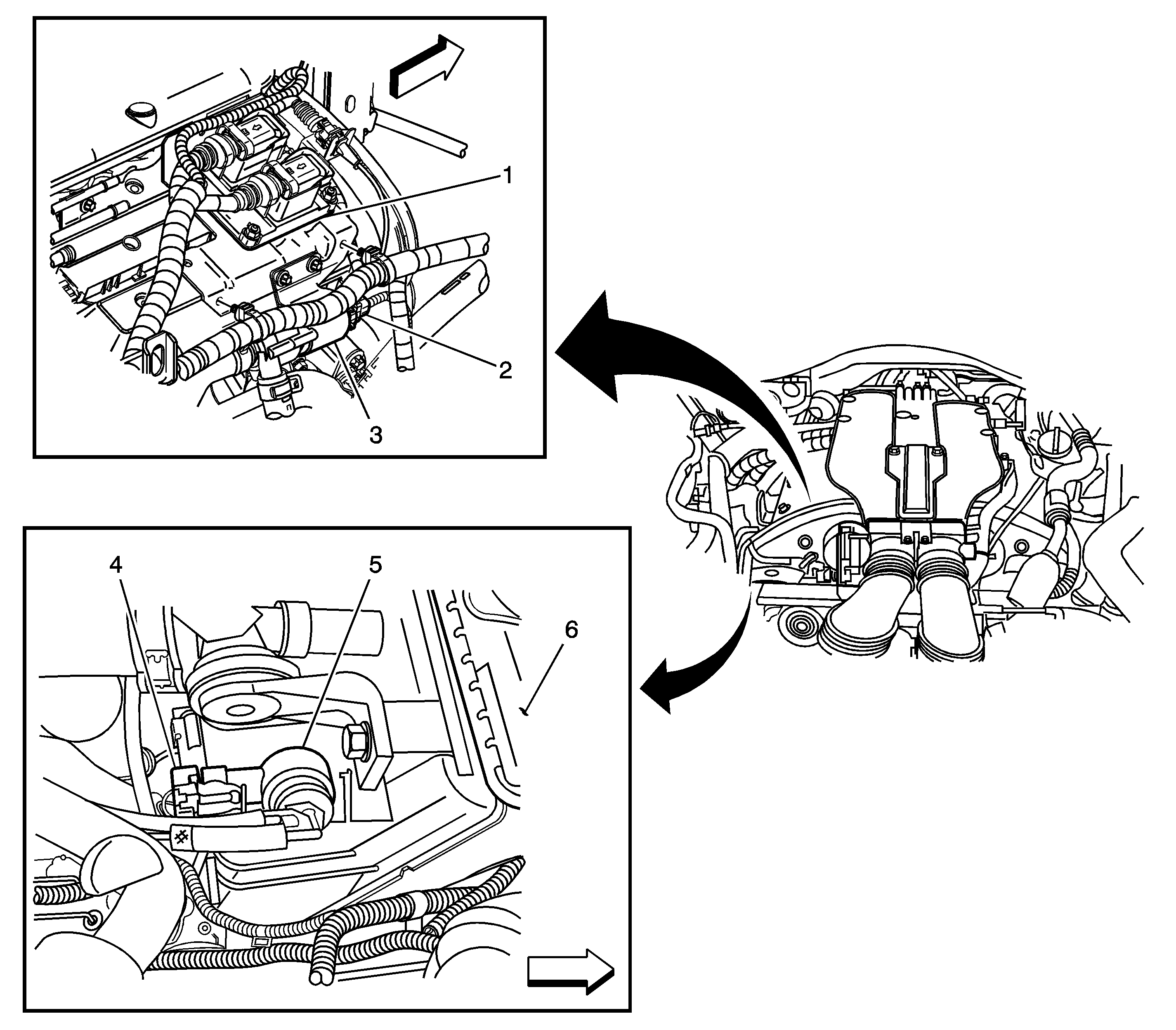 1
2
3
4
5
6