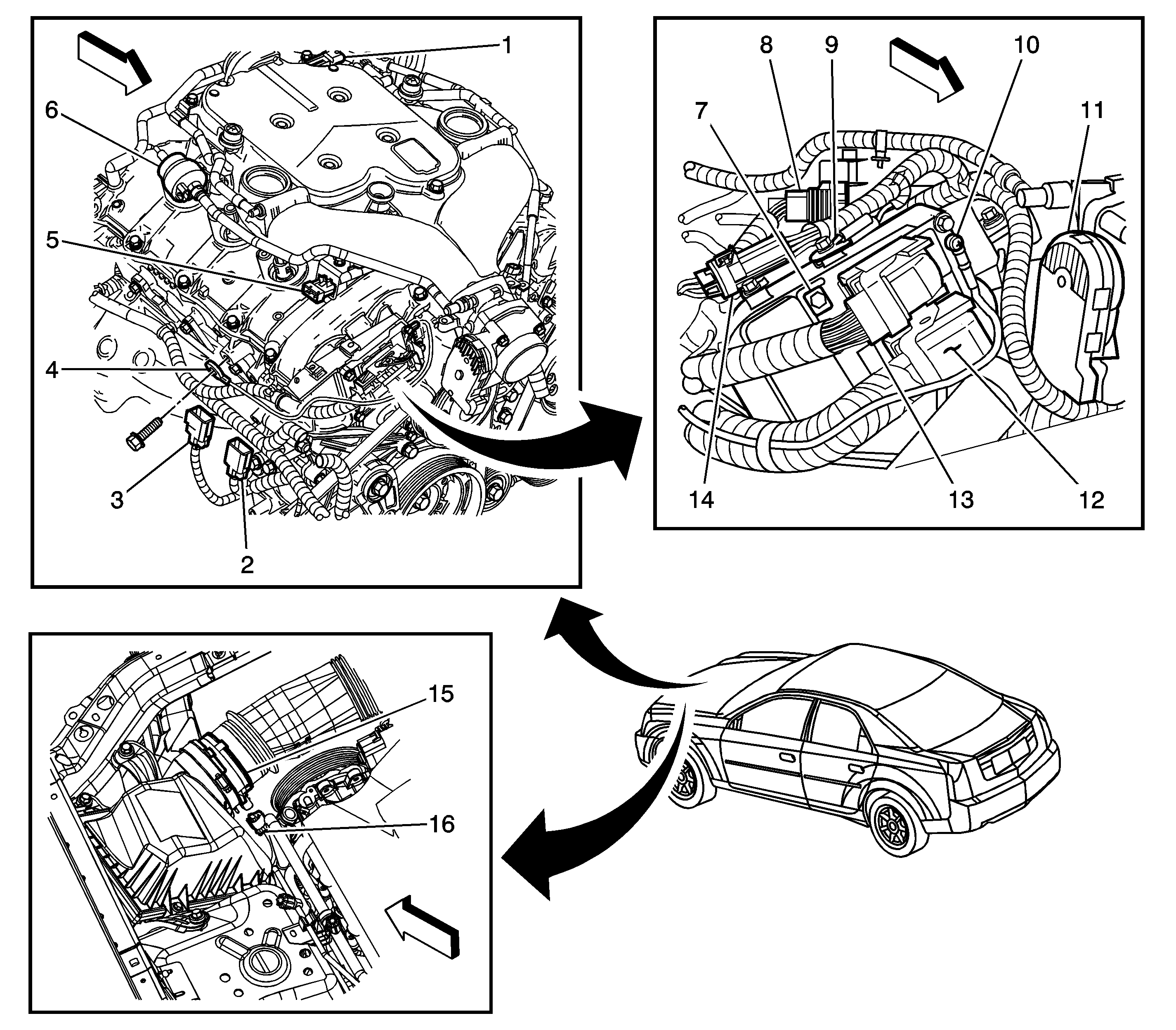 1
6
5
4
3
2
8
9
10
7
11
14
13
12
15
16