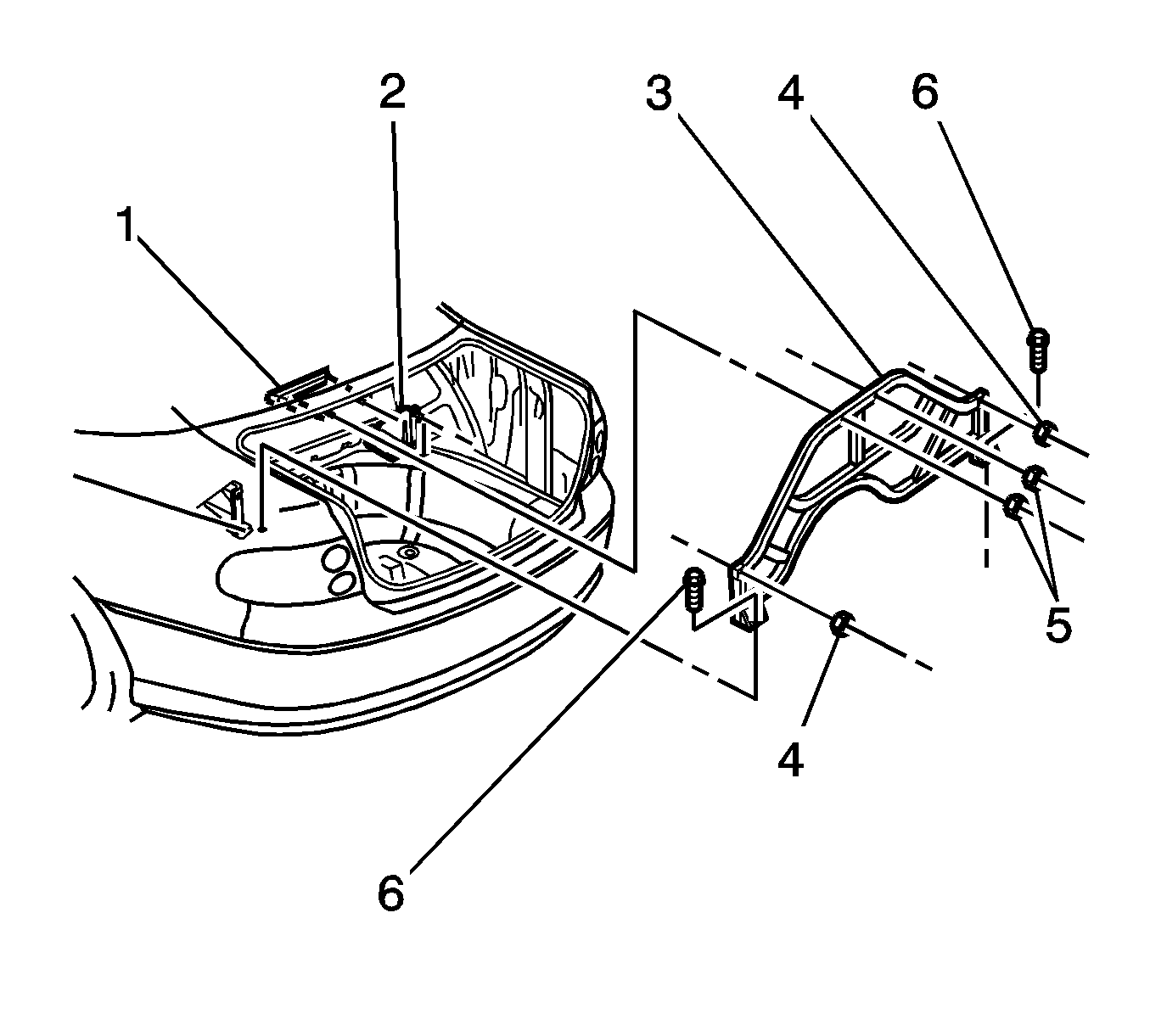 2
3
4
6
1
5
4
6