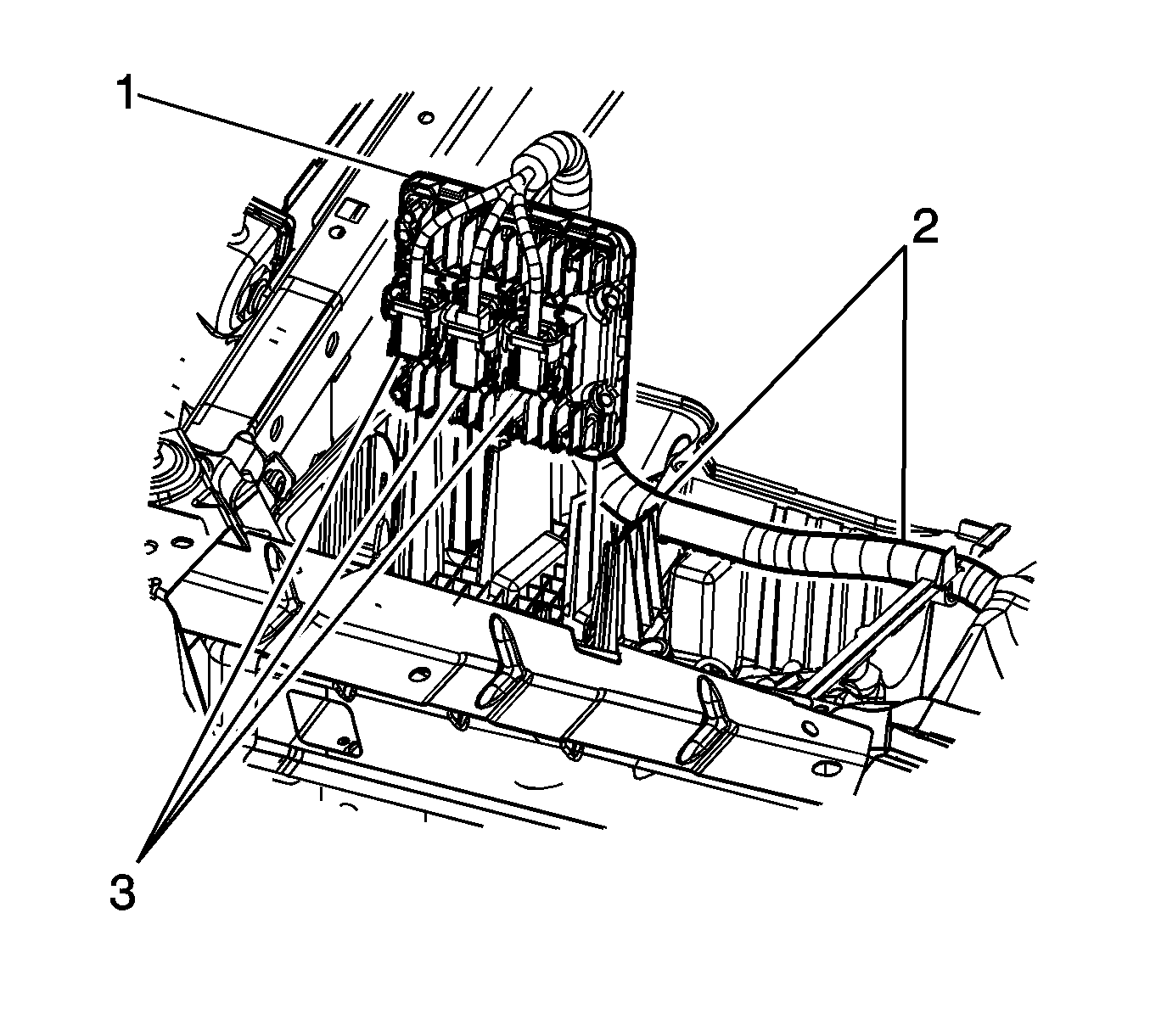 1
2
3