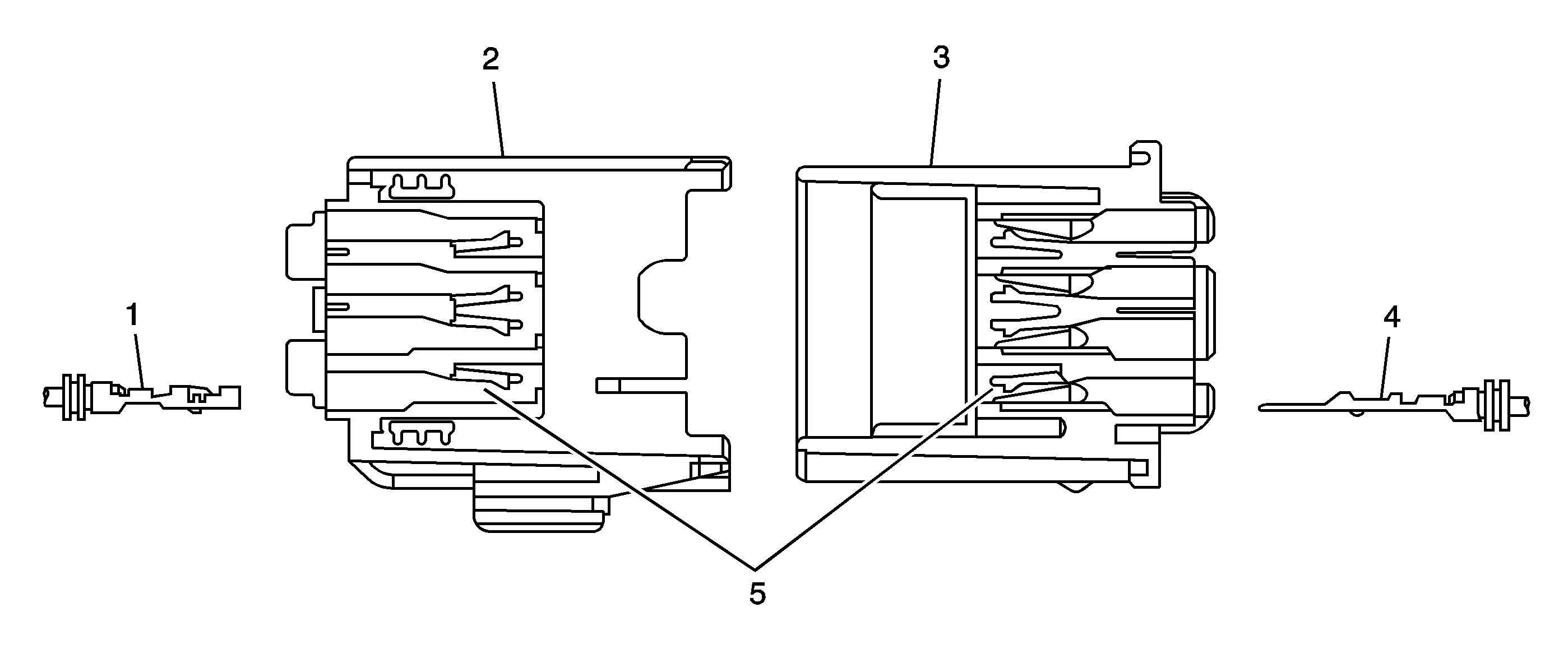 2
3
1
4
5