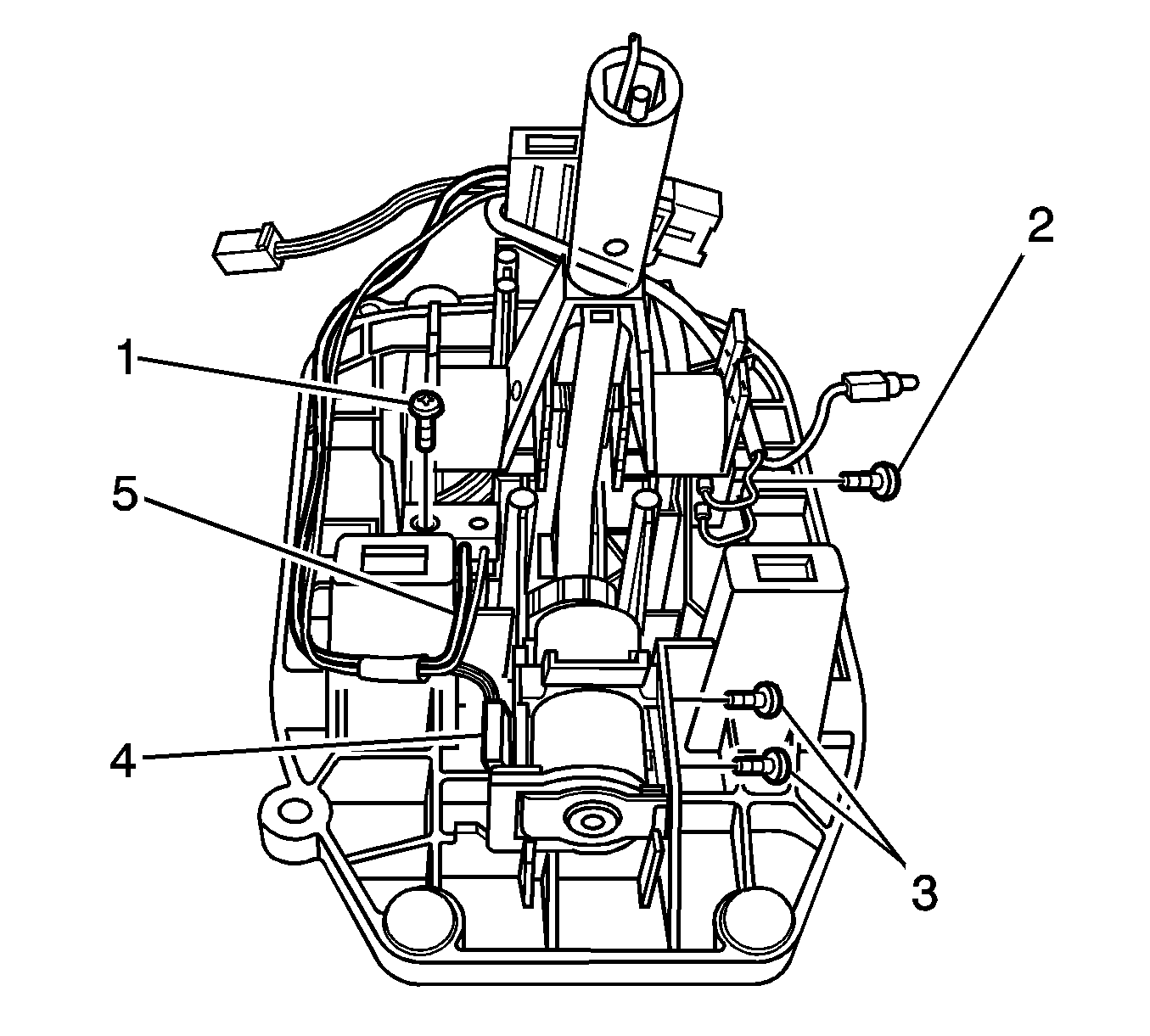 2
1
5
4
3