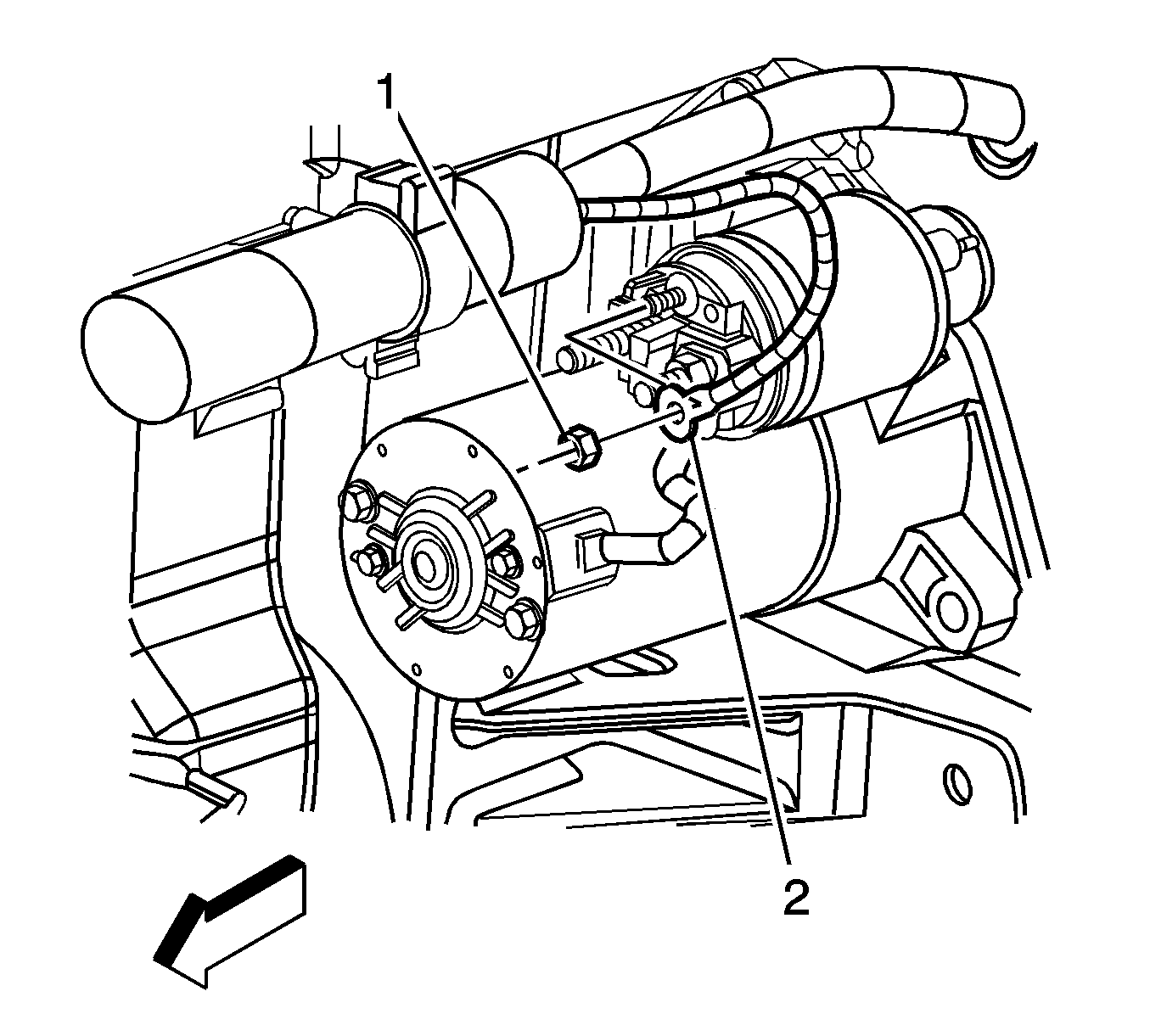 1
2