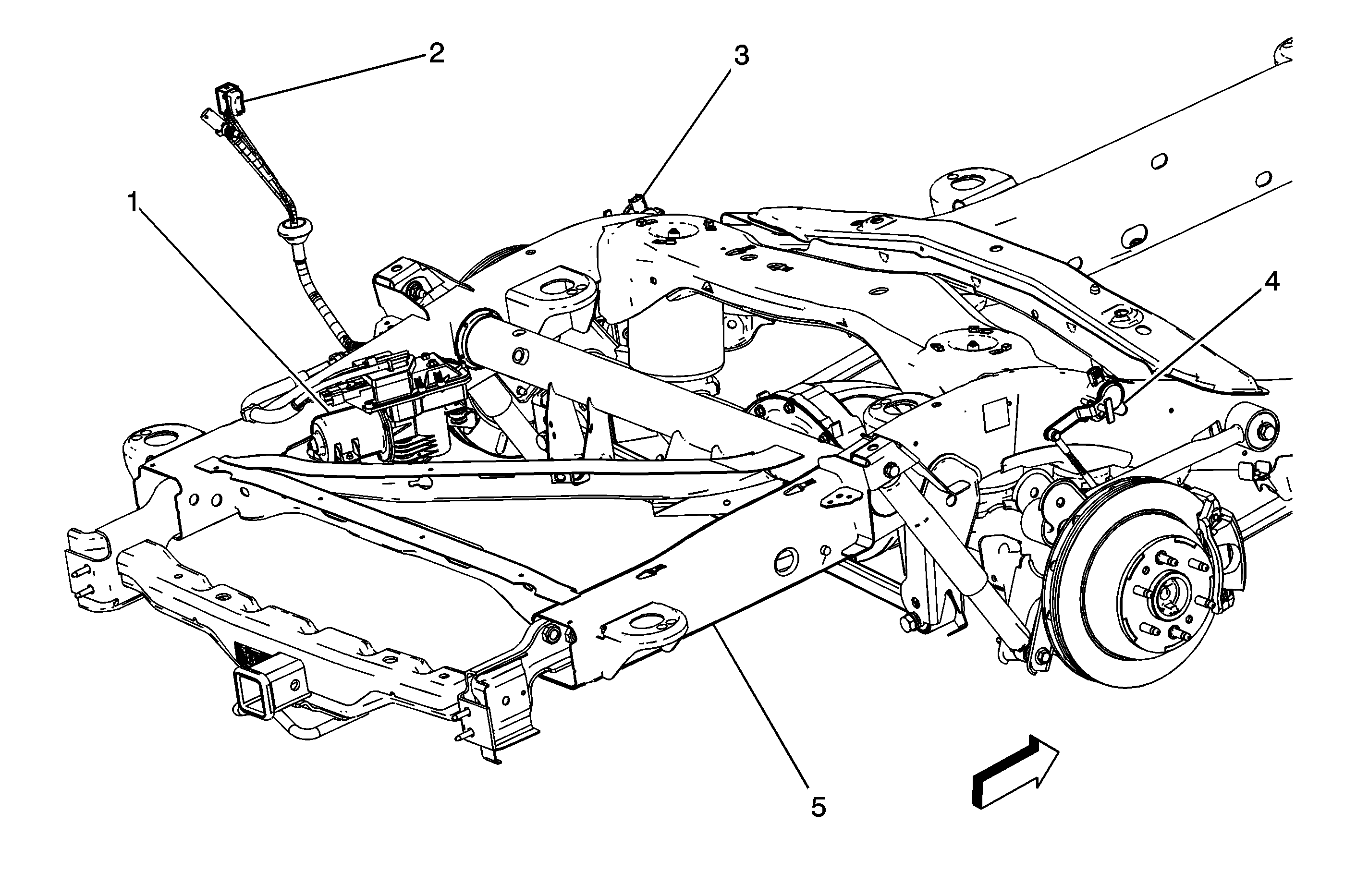 2
3
1
4
5