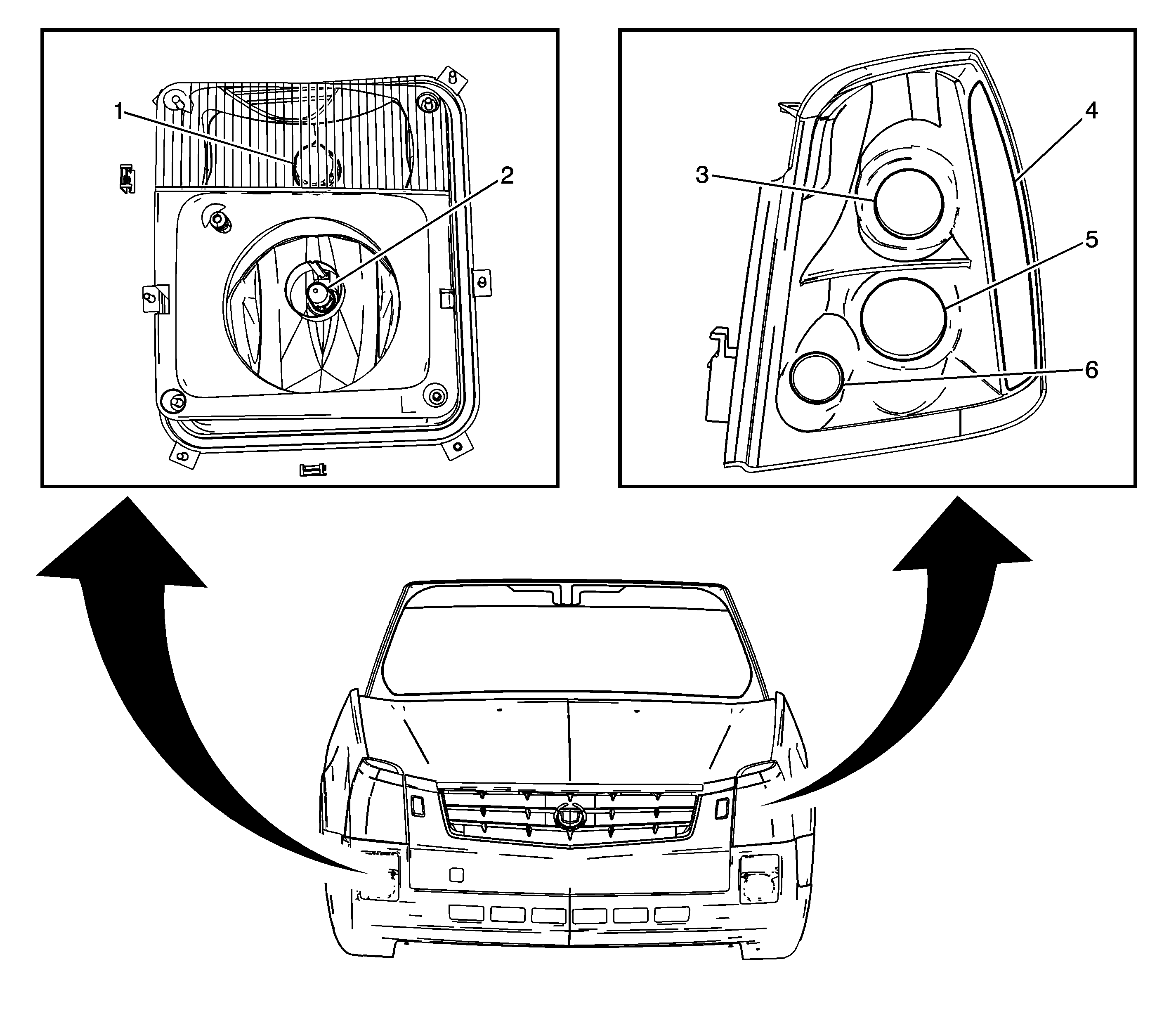 1
2
3
4
5
6