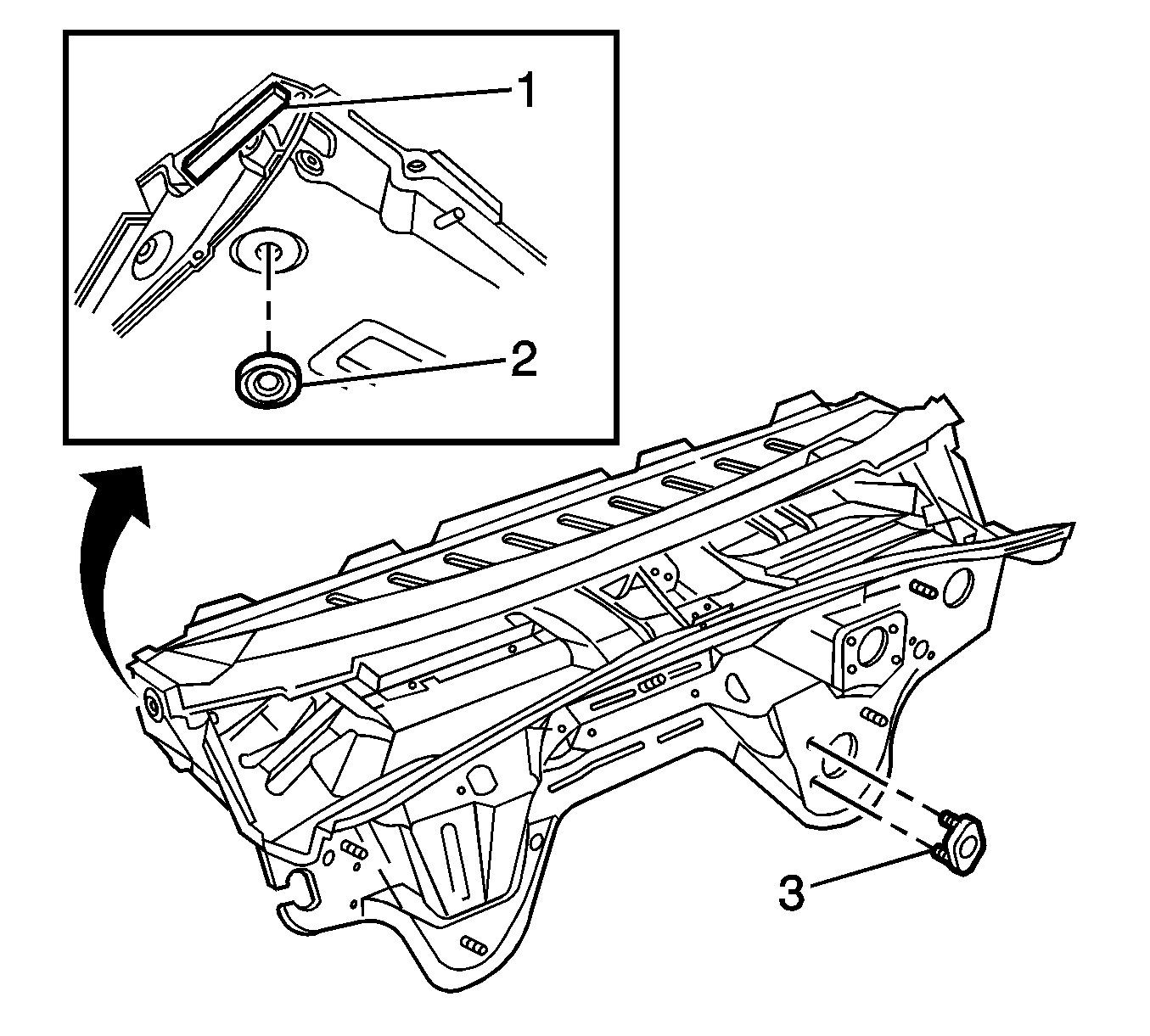 1
2
3