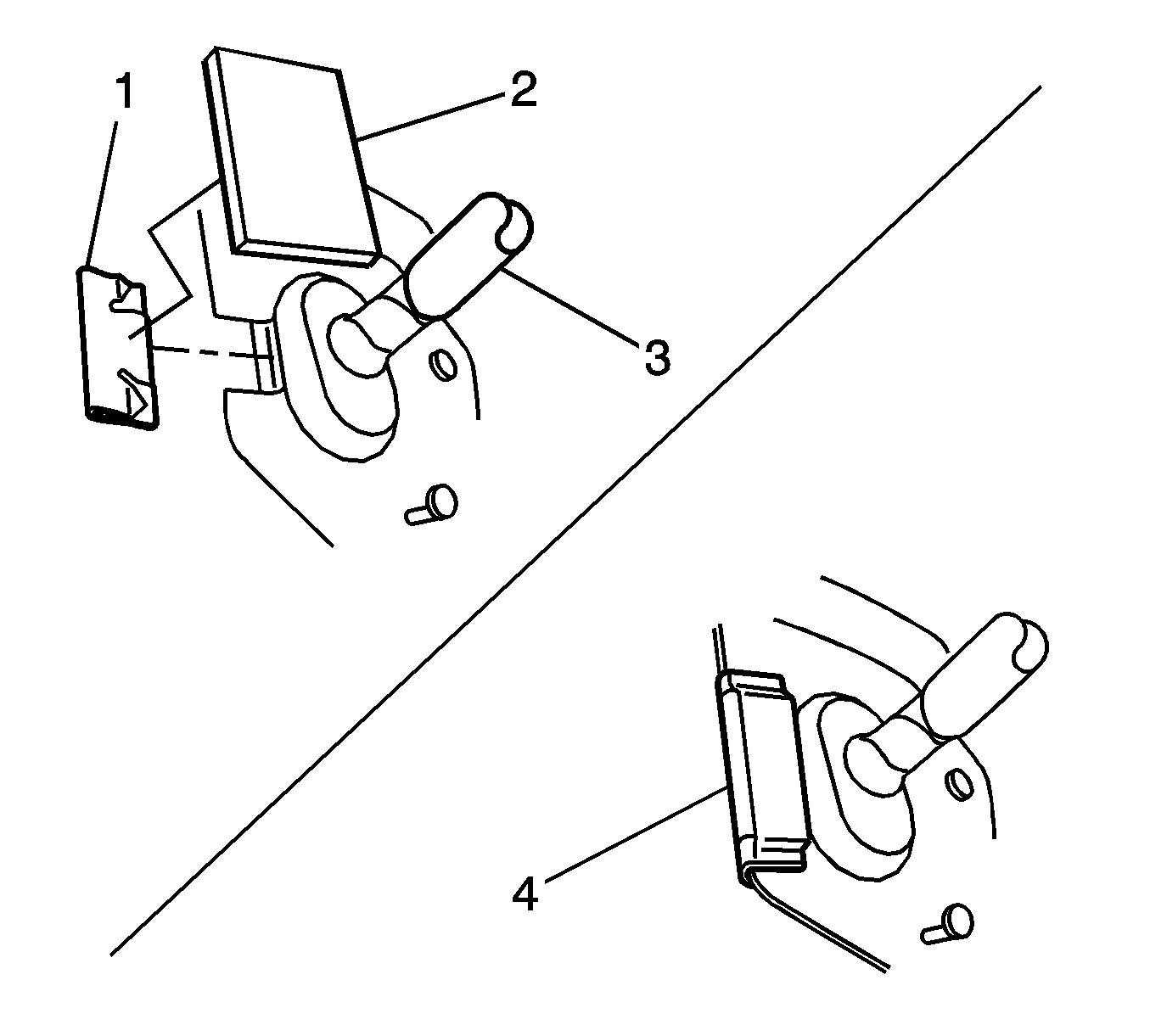 1
2
3
4