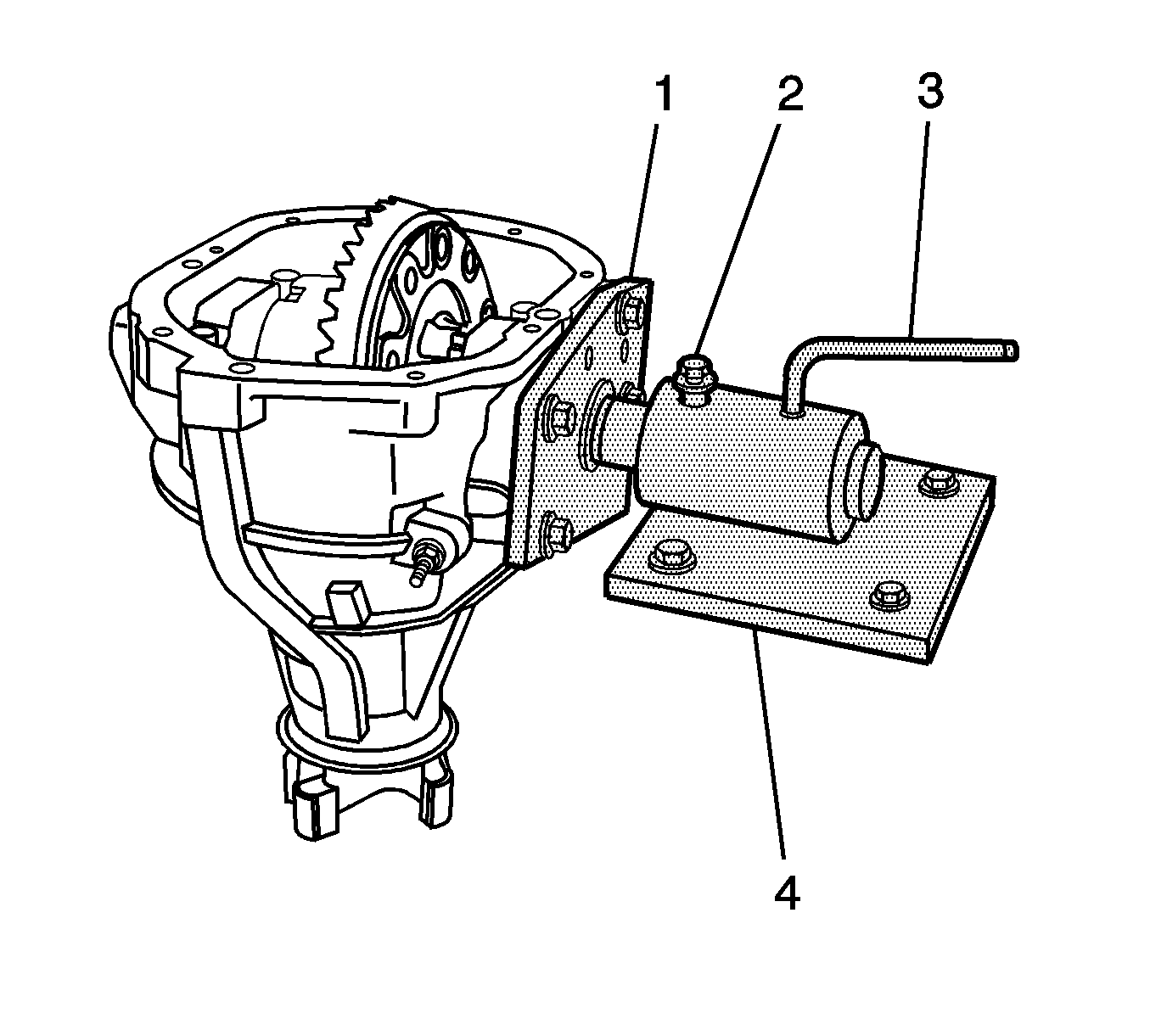 1
2
3
4