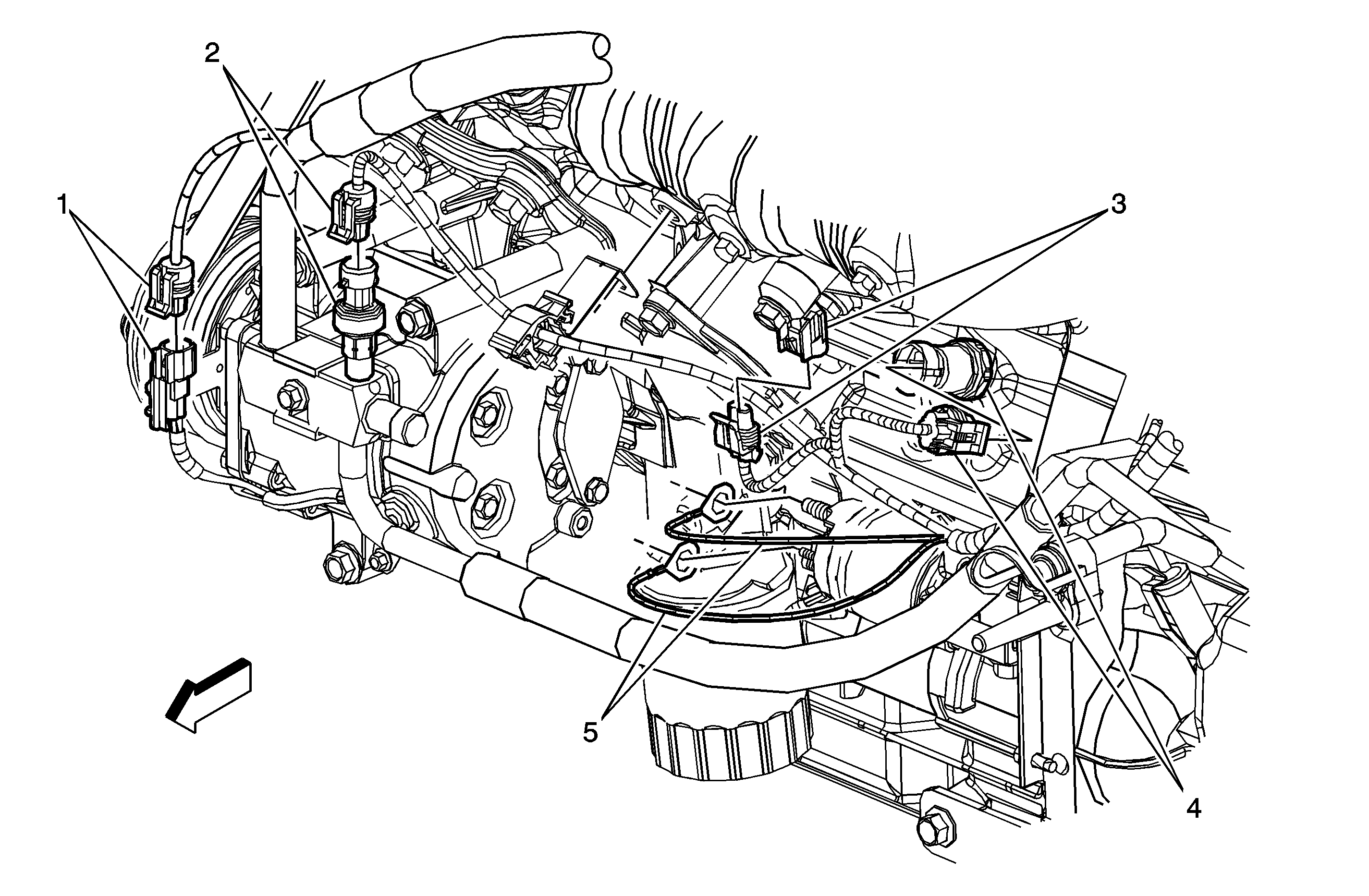 2
1
3
5
4