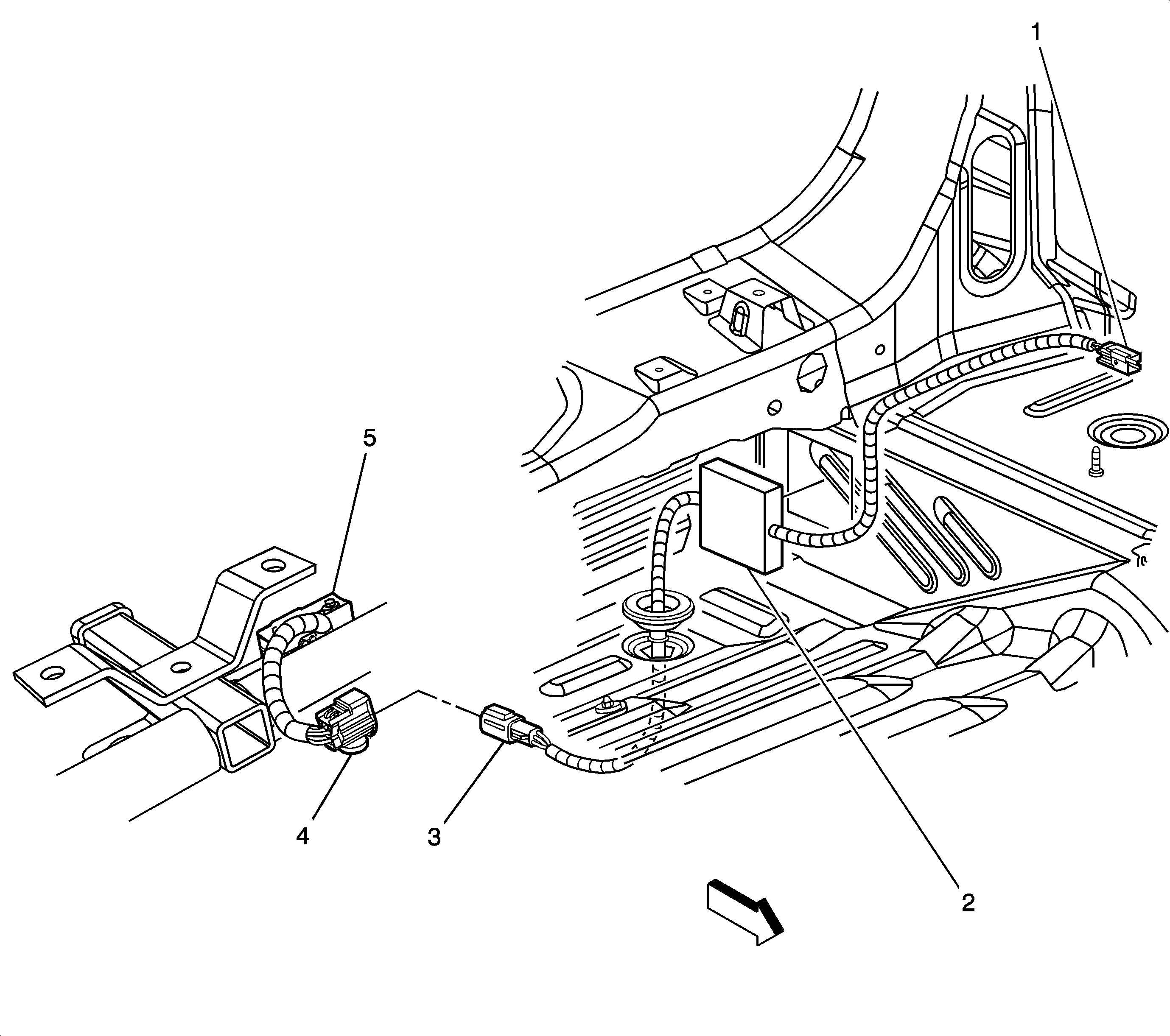 1
5
4
3
2