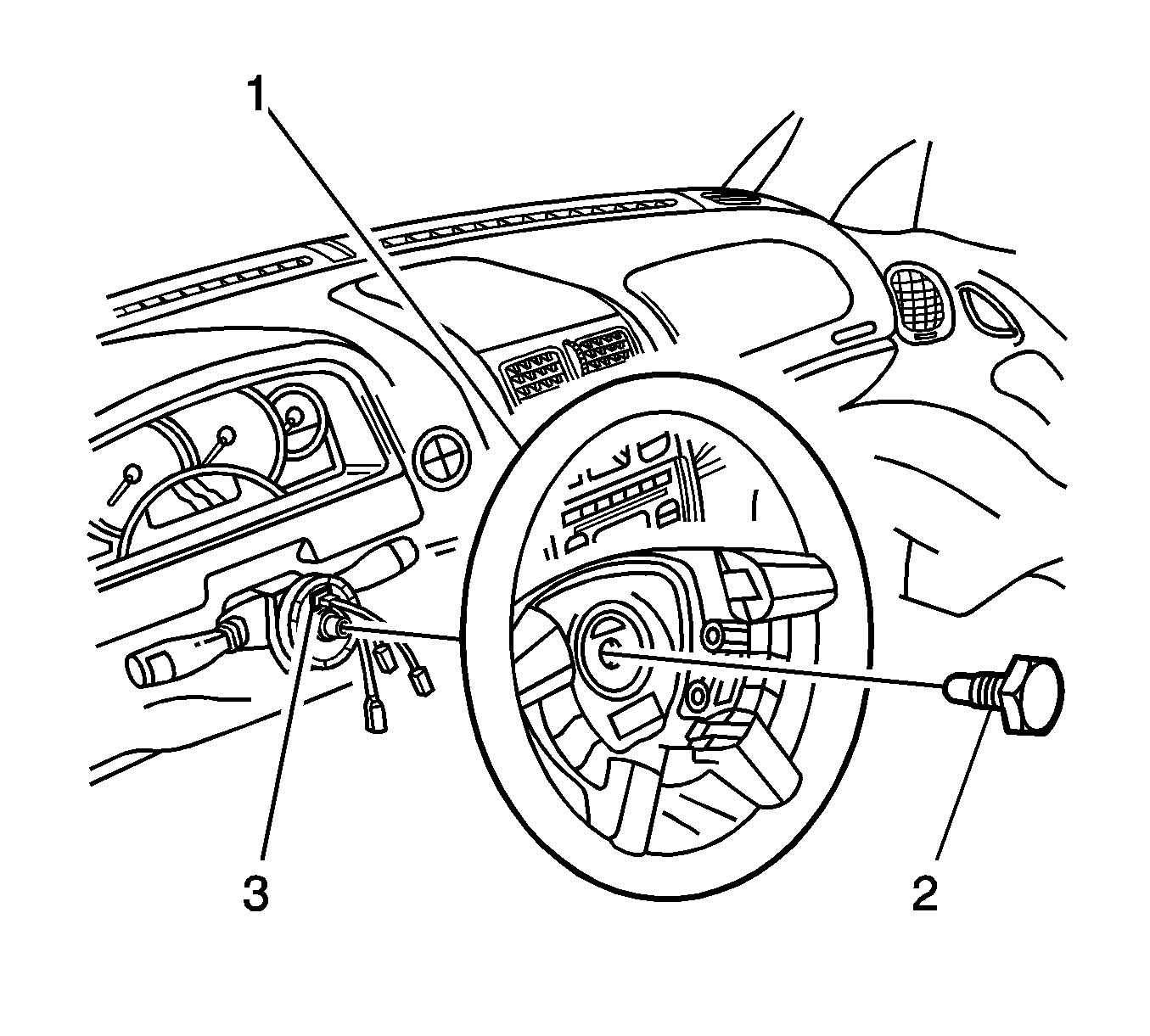 1

3

2