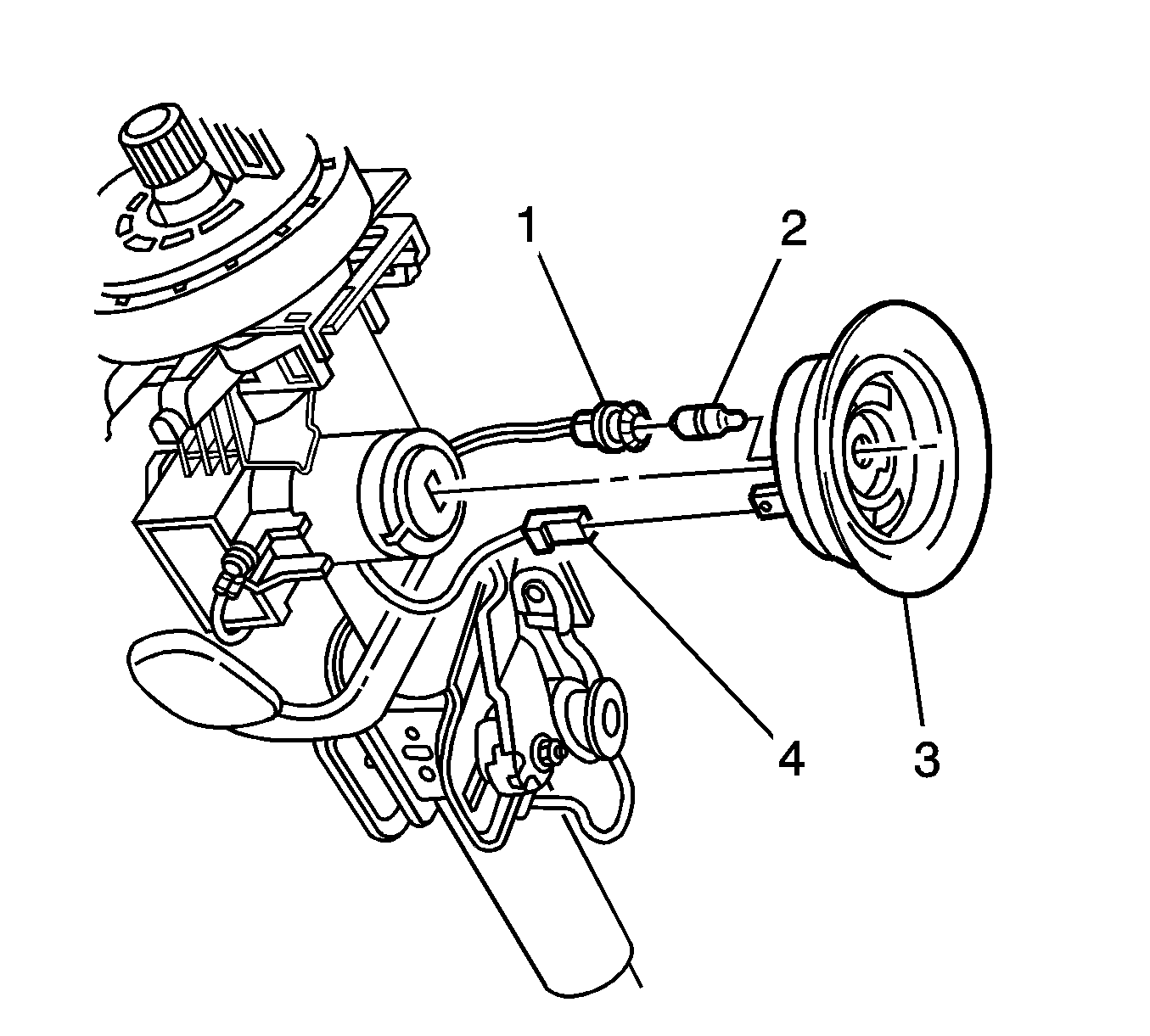 1
2
4
3