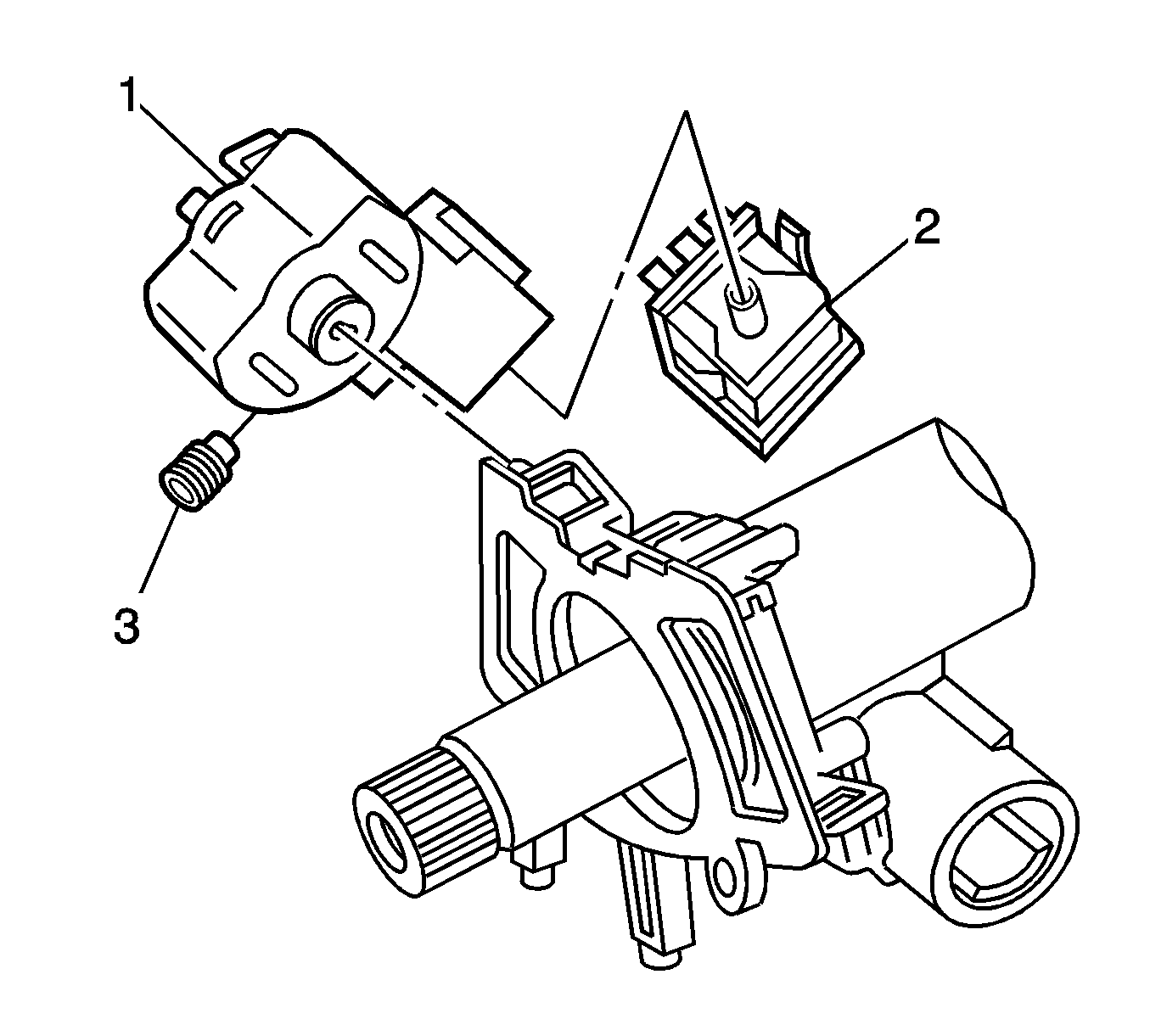 1

2

3