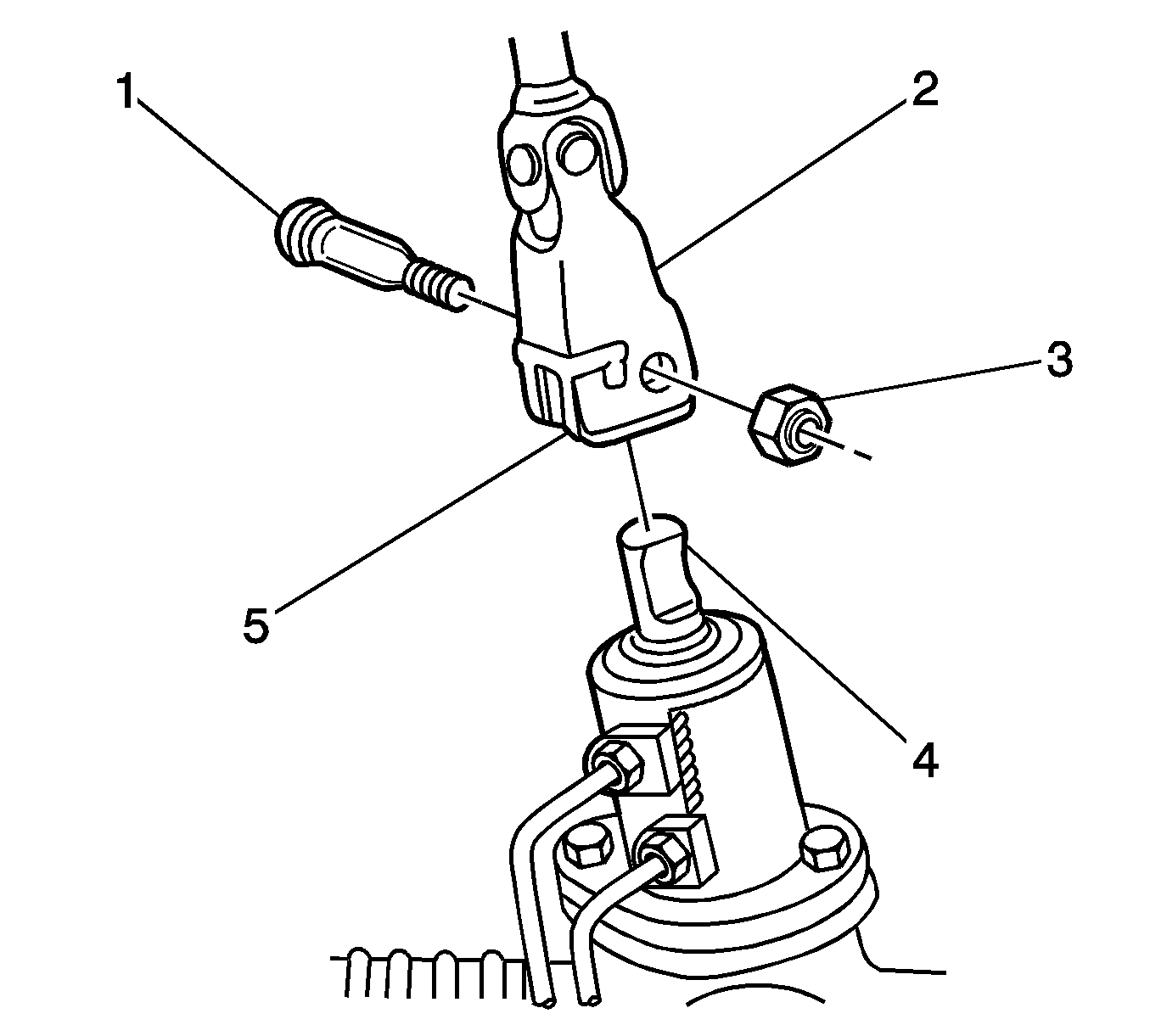 1
2
3
5
4