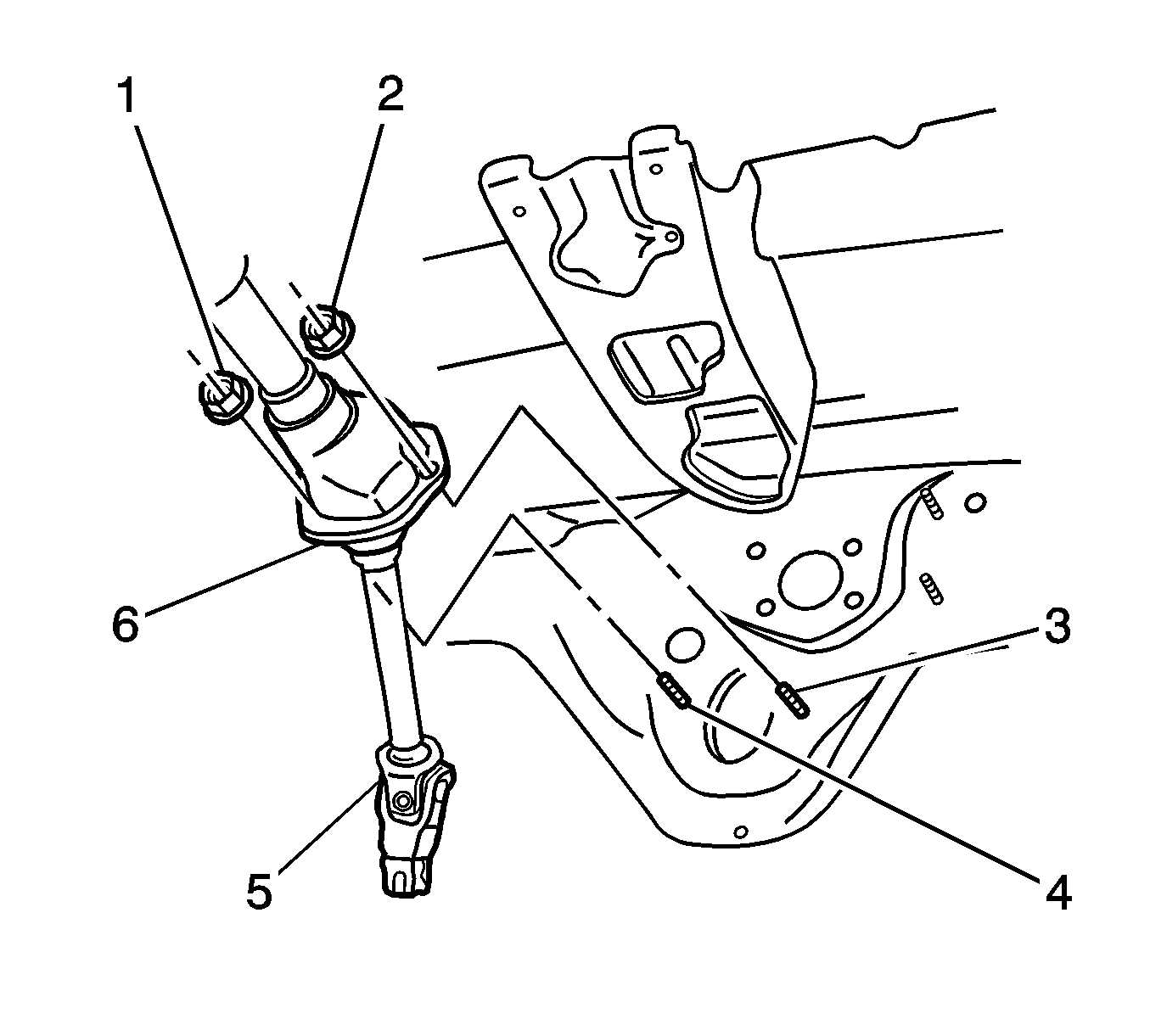 1
2
6
3
5
4