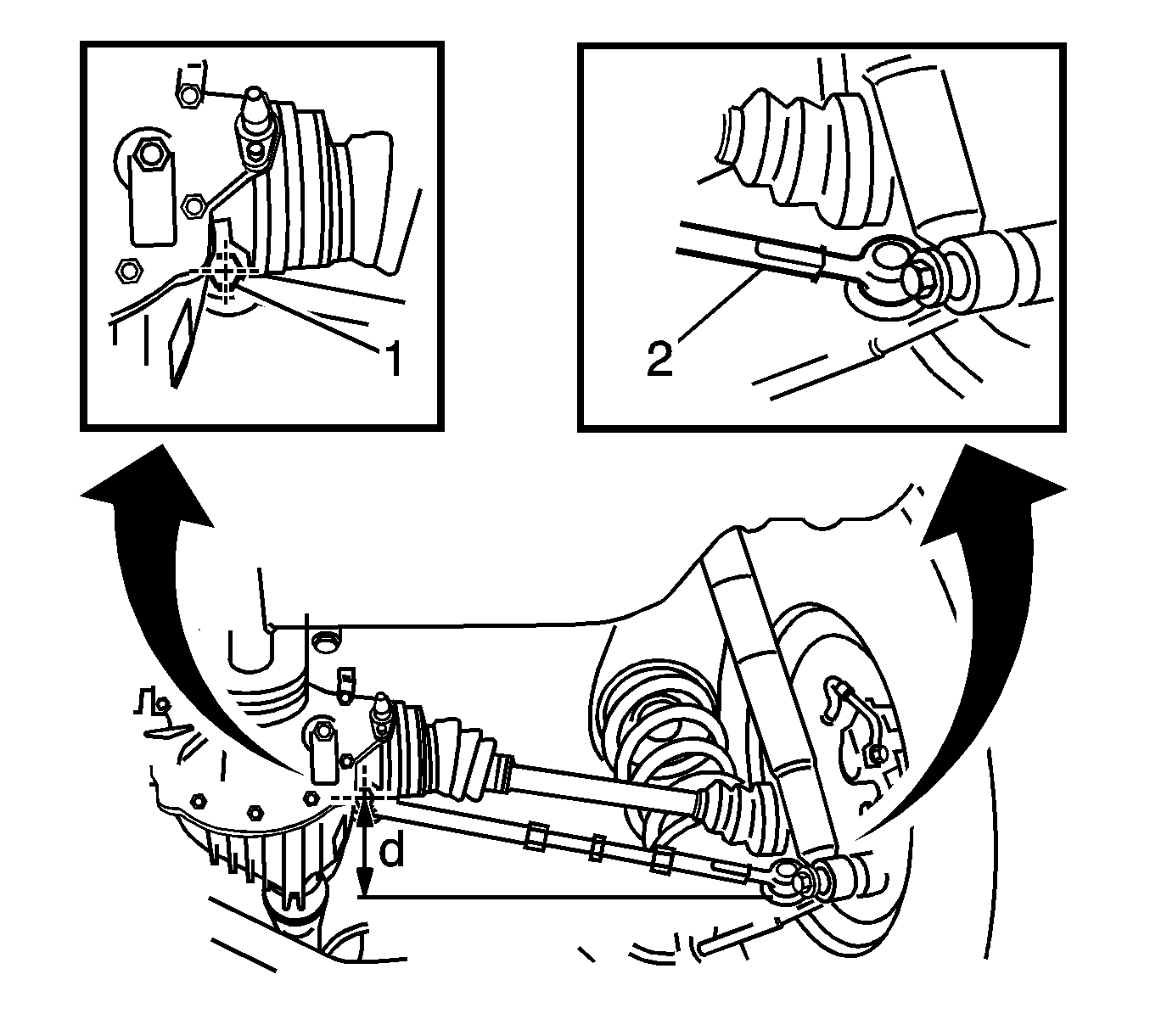 1

2

d