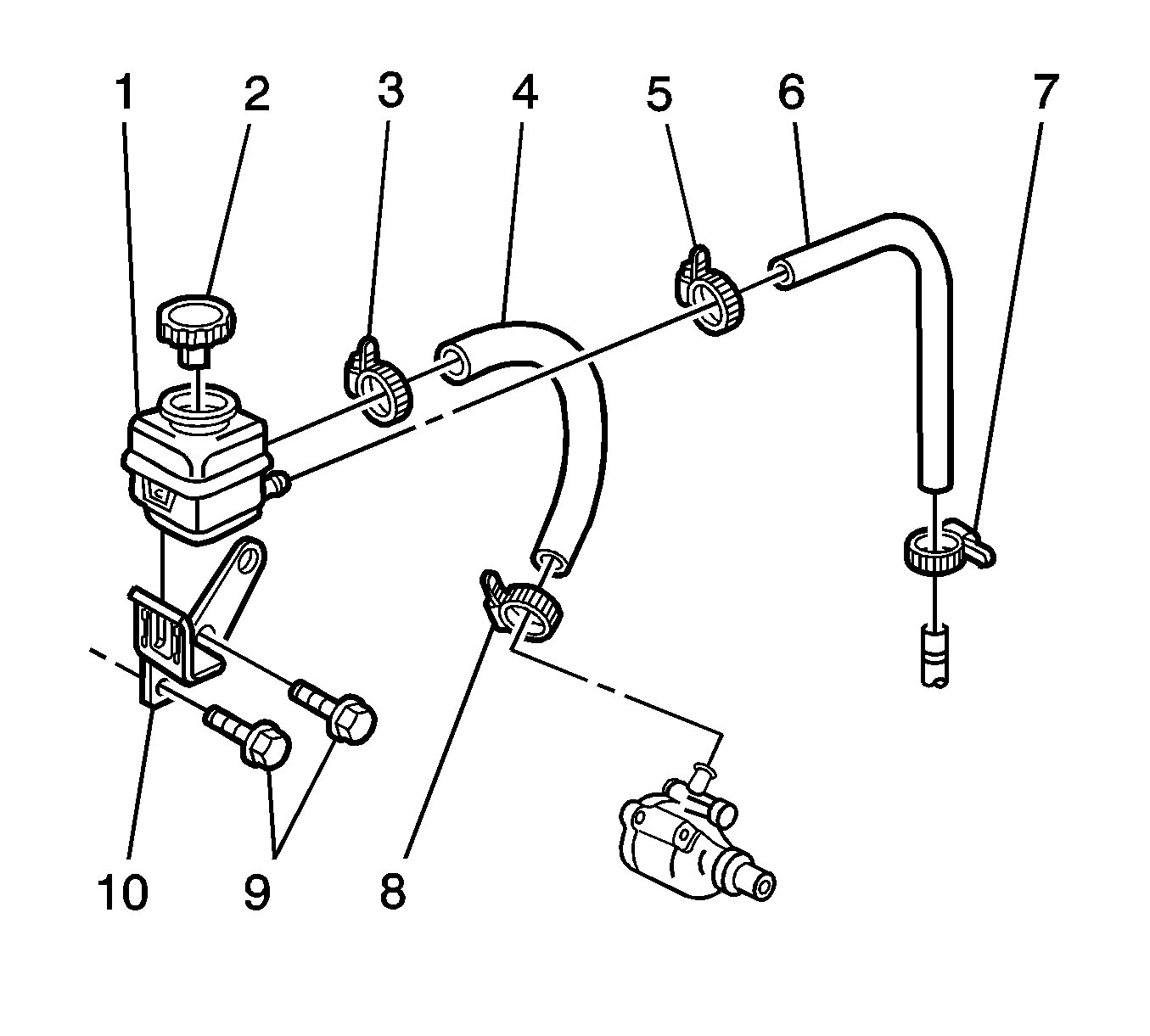 1
2
3
4
5
6
7
10
9
8