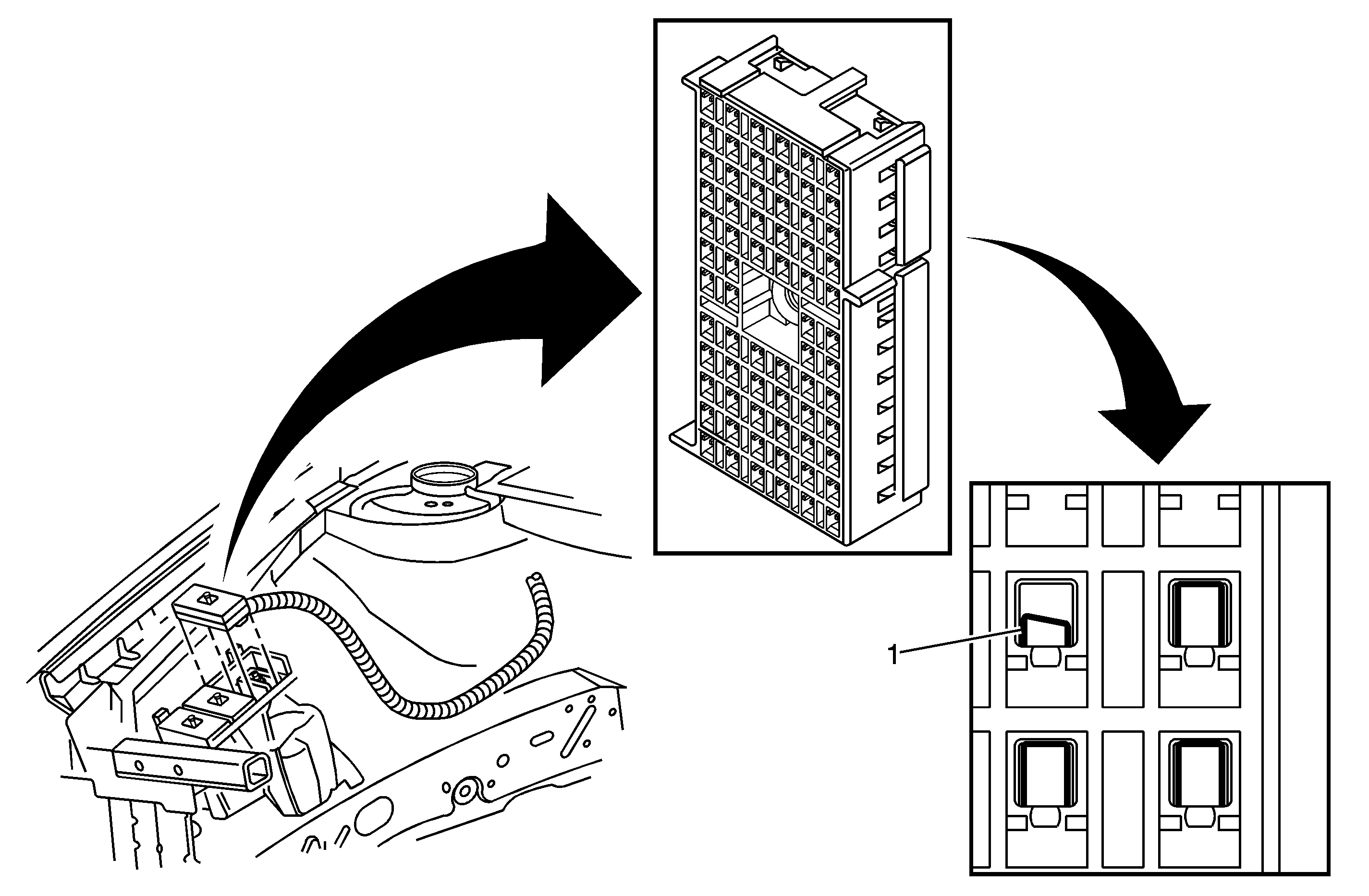 1