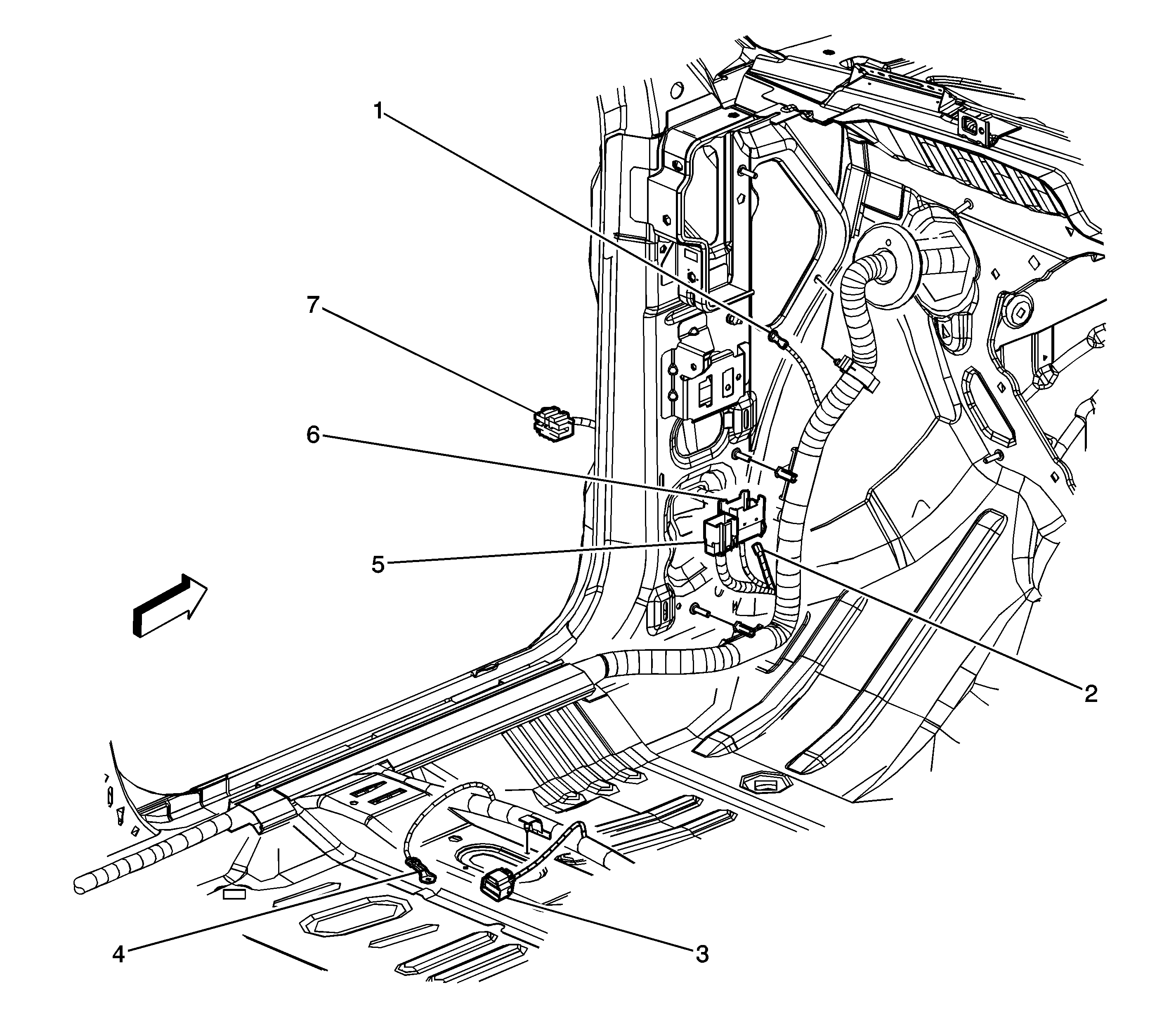 1
7
6
5
2
4
3