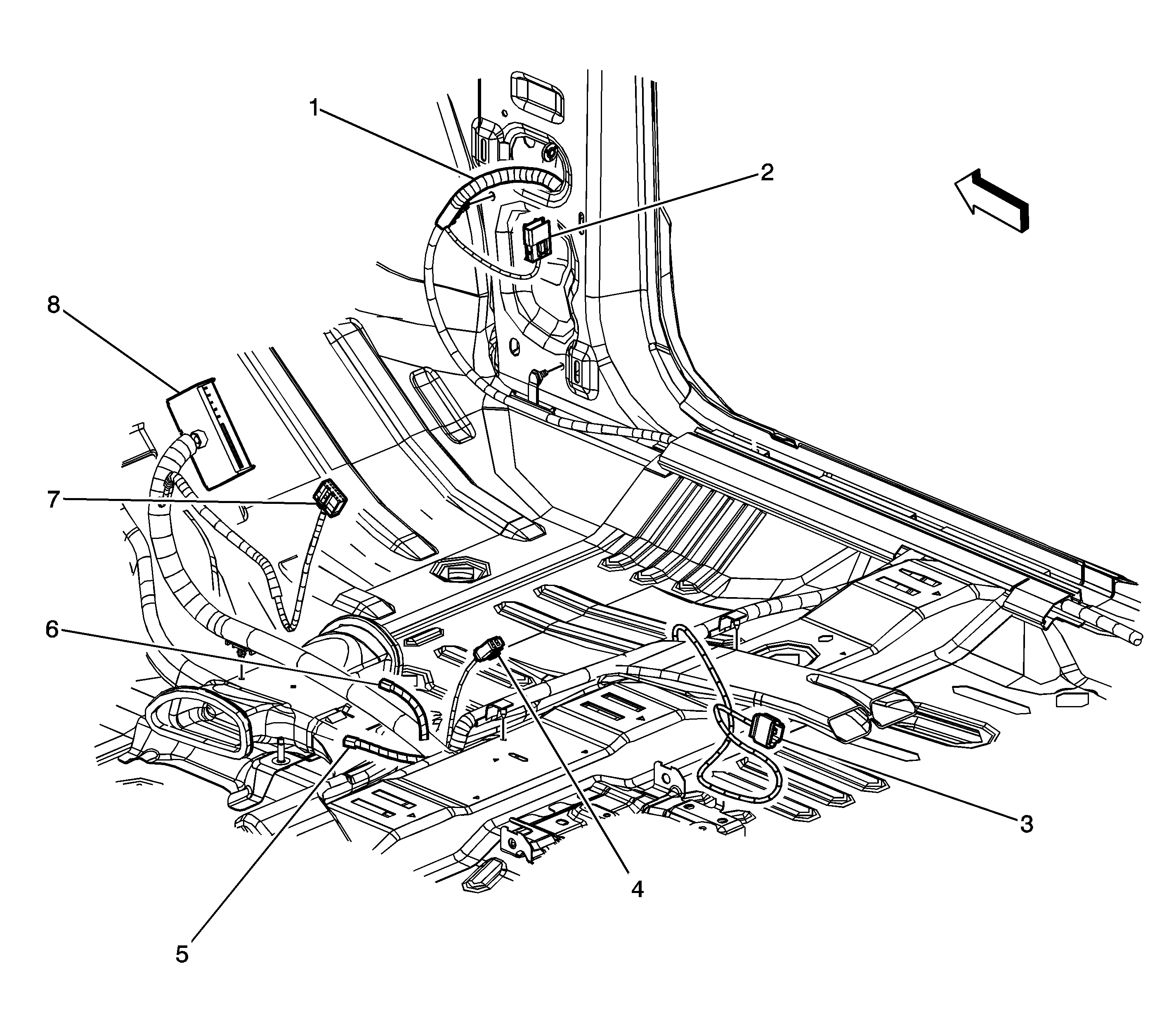 1
2
8
7
6
3
4
5