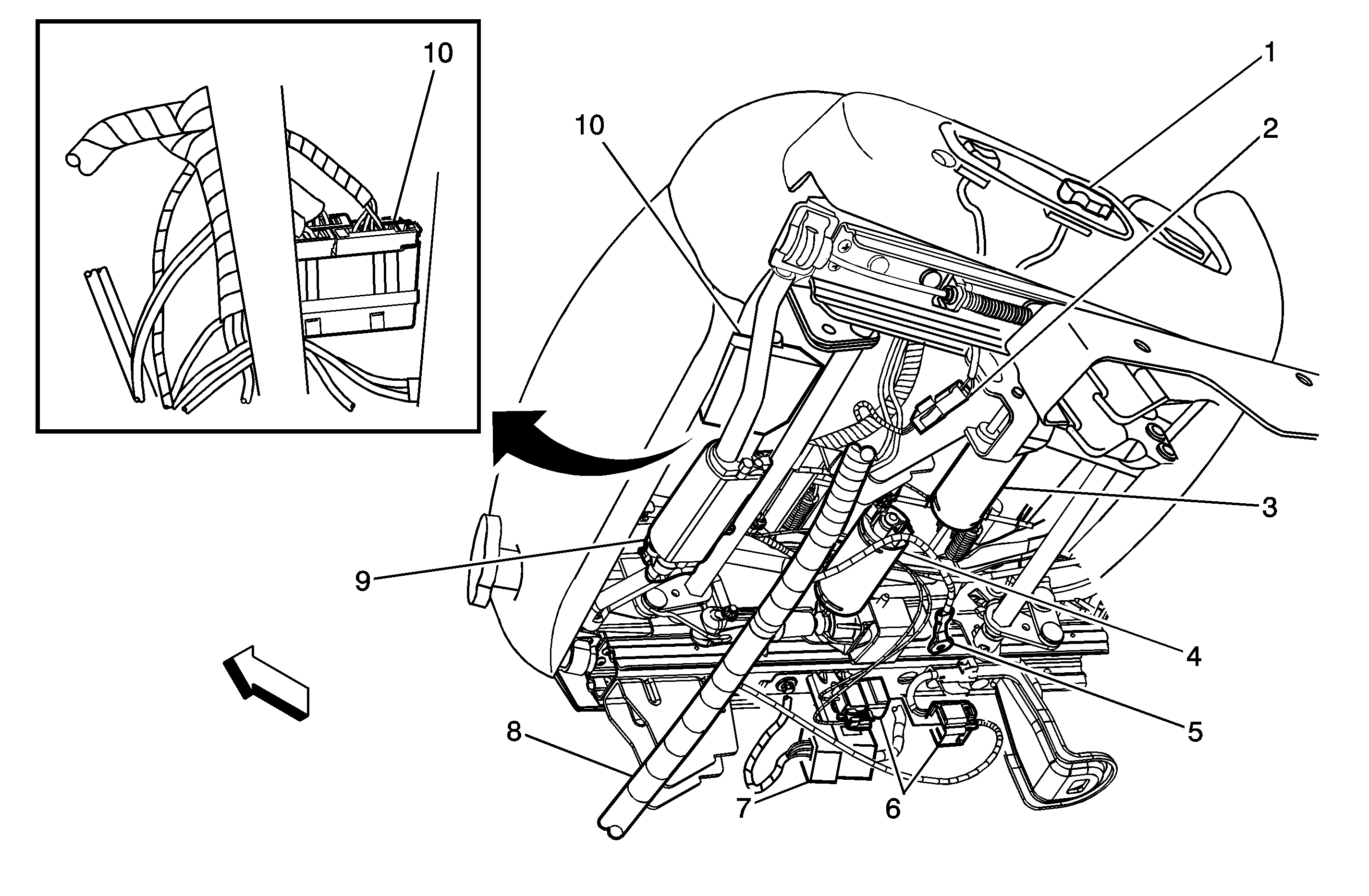 10
10
1
2
3
9
4
5
8
7
6