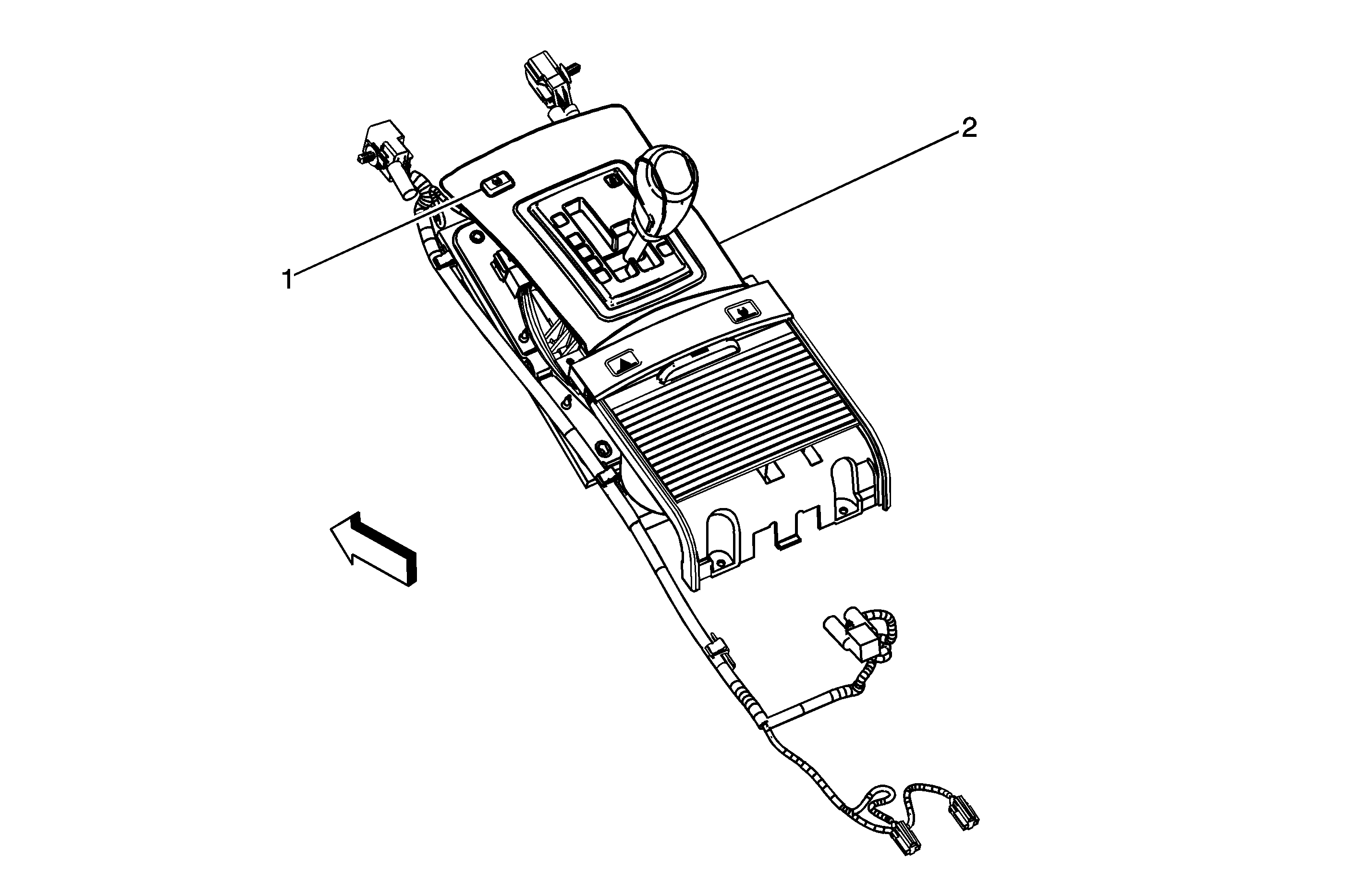 2

1