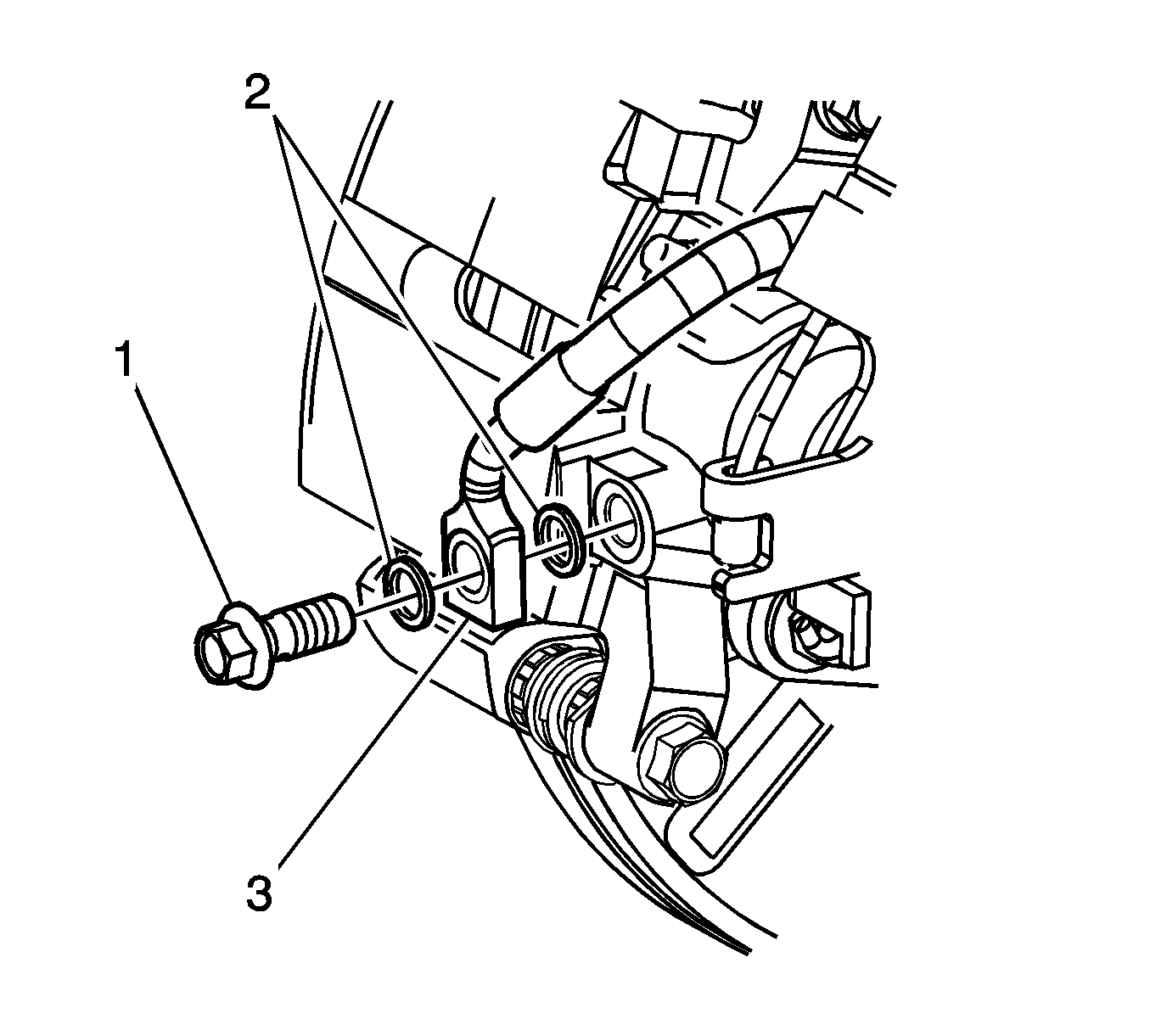 2

1

3