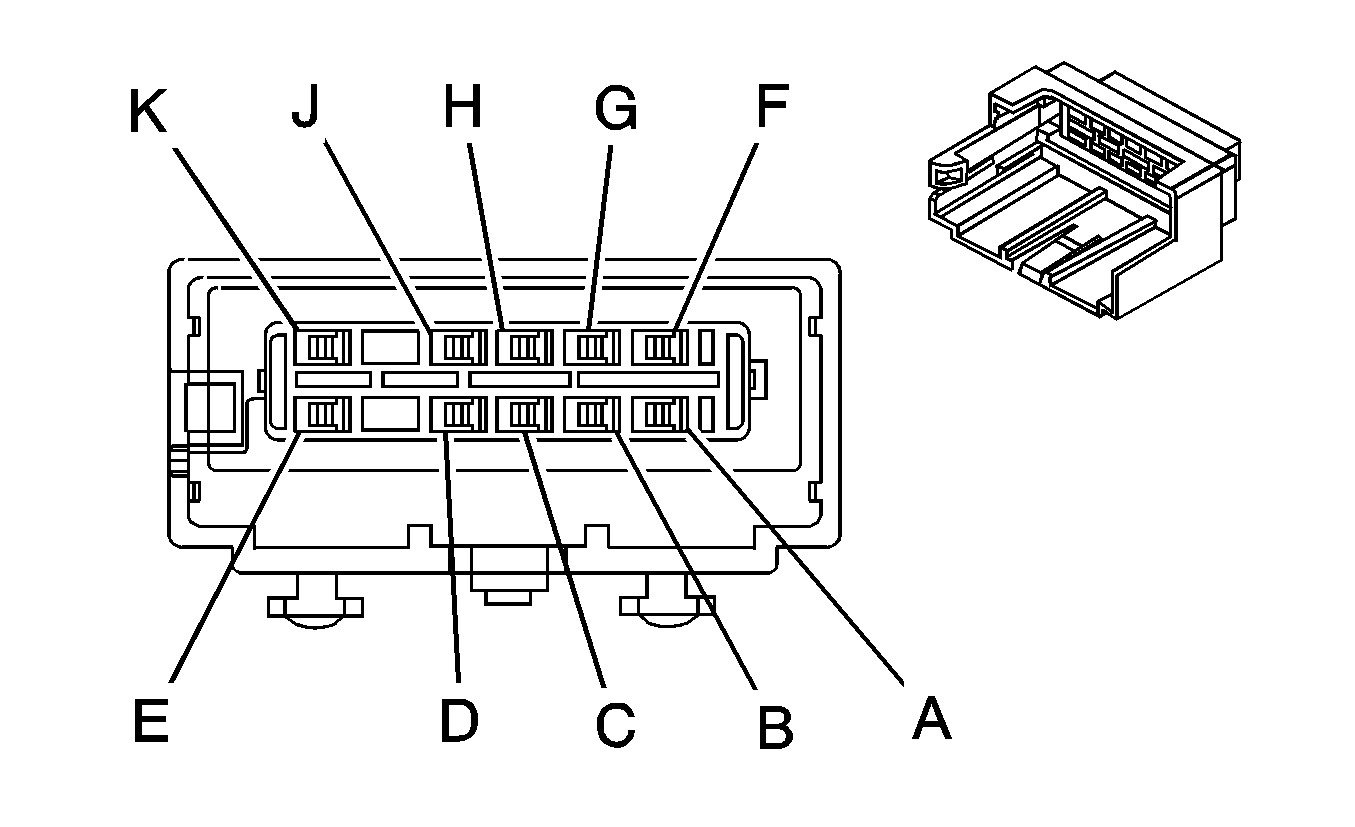 K J H G F

E D C B A