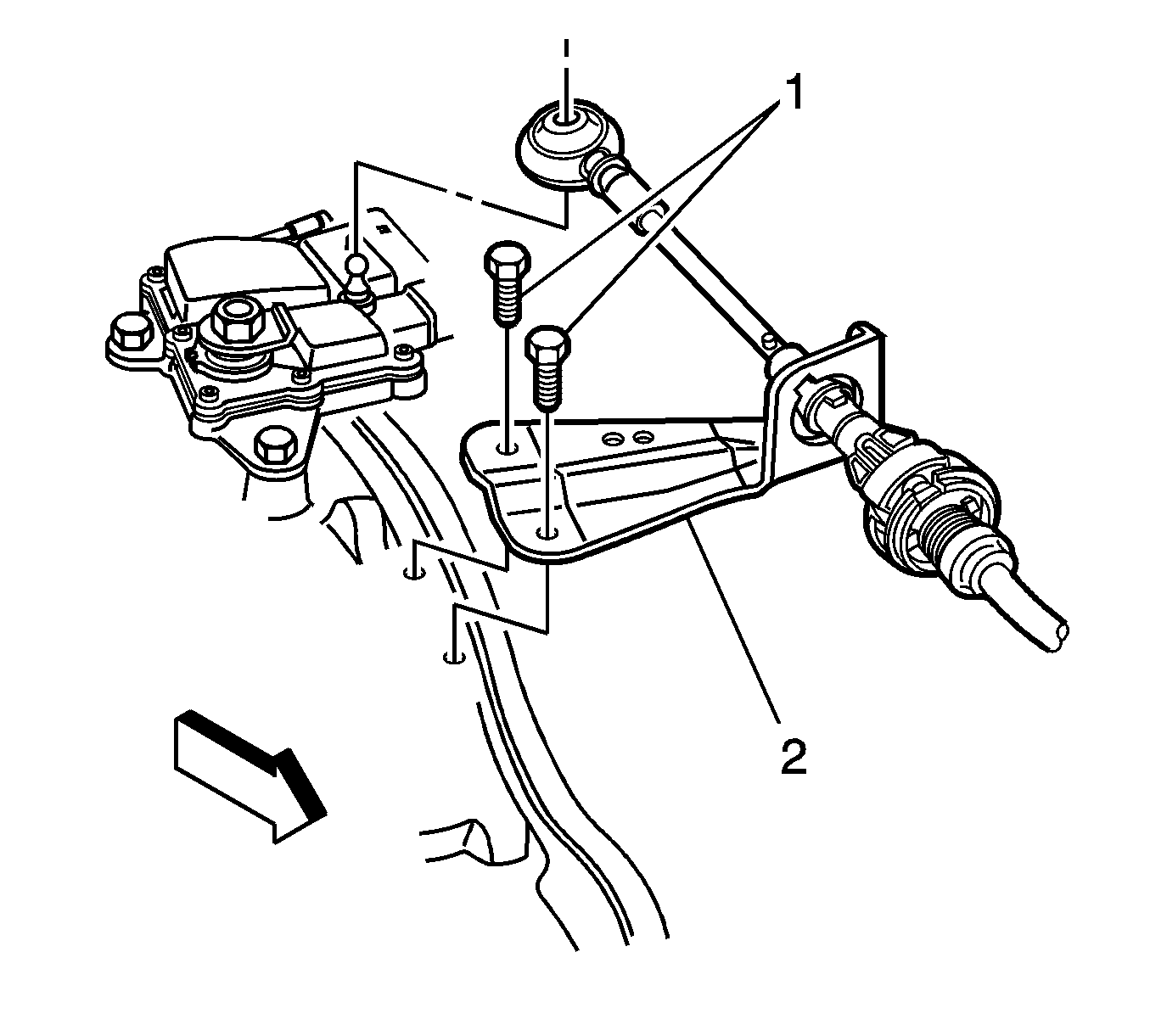 1
2