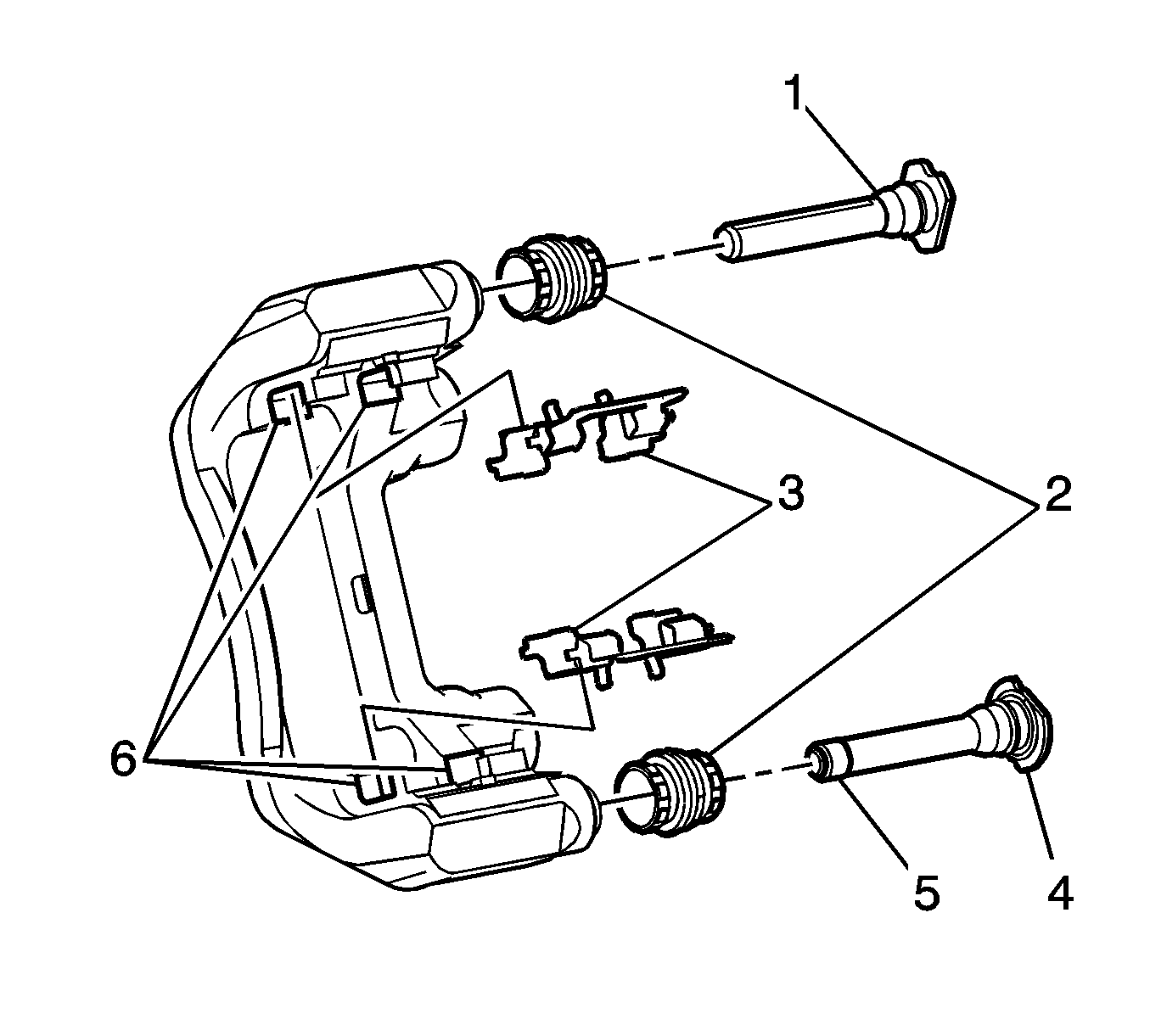 1
3
2
6
5
4