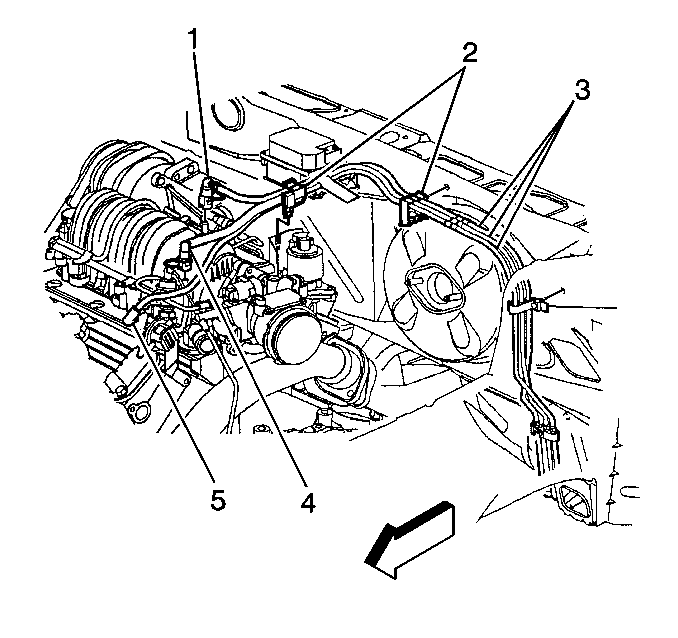 1
2
3
5
4